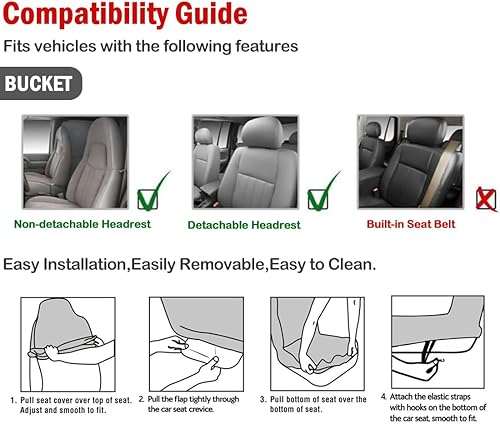 Compatibility Guide

Fits vehicles with the following features

BUCKET

Non-detachable Headrest

Detachable Headrest

Built-in Seat Belt

Easy Installation,Easily Removable,Easy to Clean.

1. Pull seat cover over top of seat. Adjust and smooth to fit.

2. Pull the flap tightly through the car seat crevice.

3. Pull bottom of seat over the bottom of seat.

4. Attach the elastic straps with hooks on the bottom of the car seat, smooth to fit.