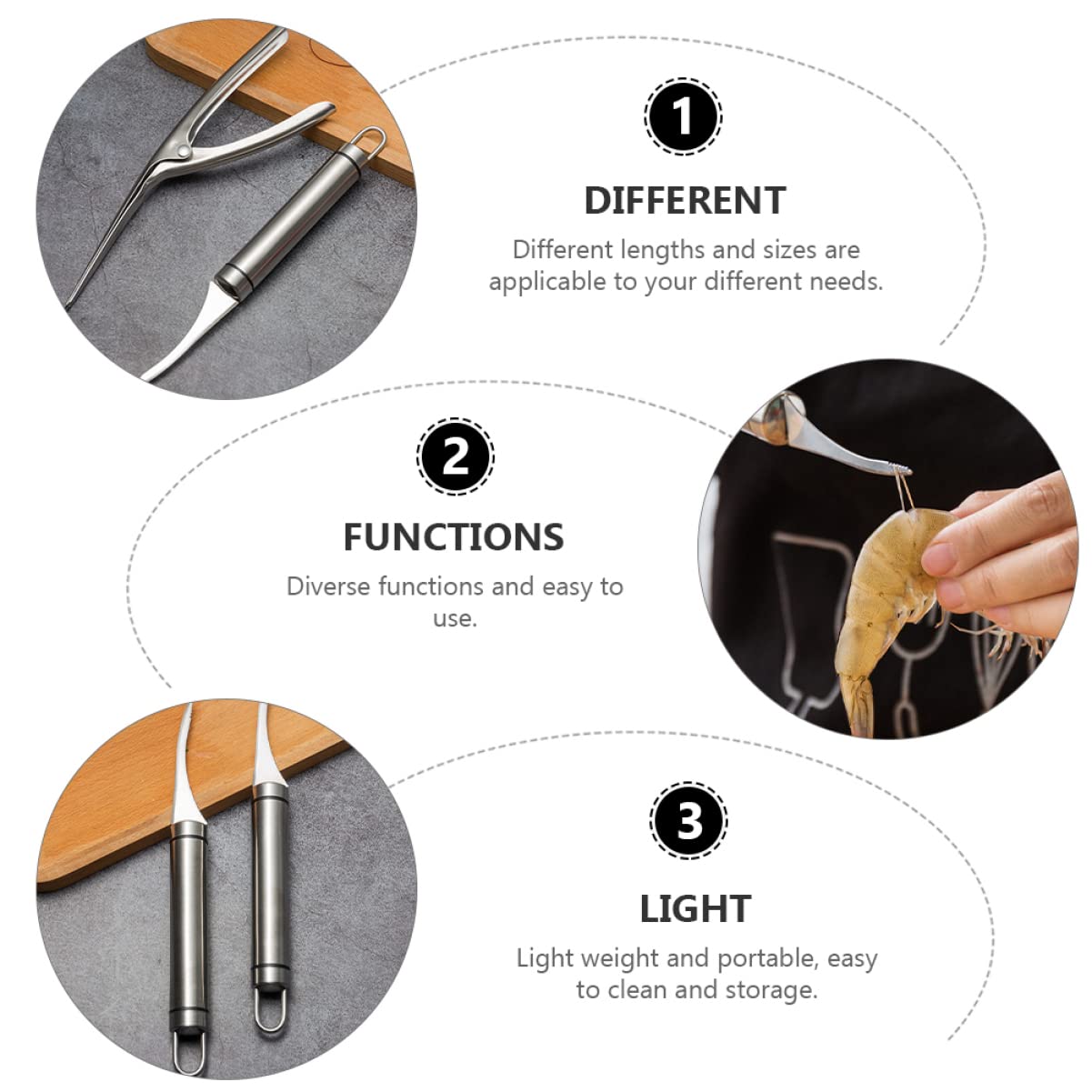 1

DIFFERENT

Different lengths and sizes are applicable to your different needs.

2

FUNCTIONS

Diverse functions and easy to use.

3

LIGHT

Light weight and portable, easy to clean and storage.