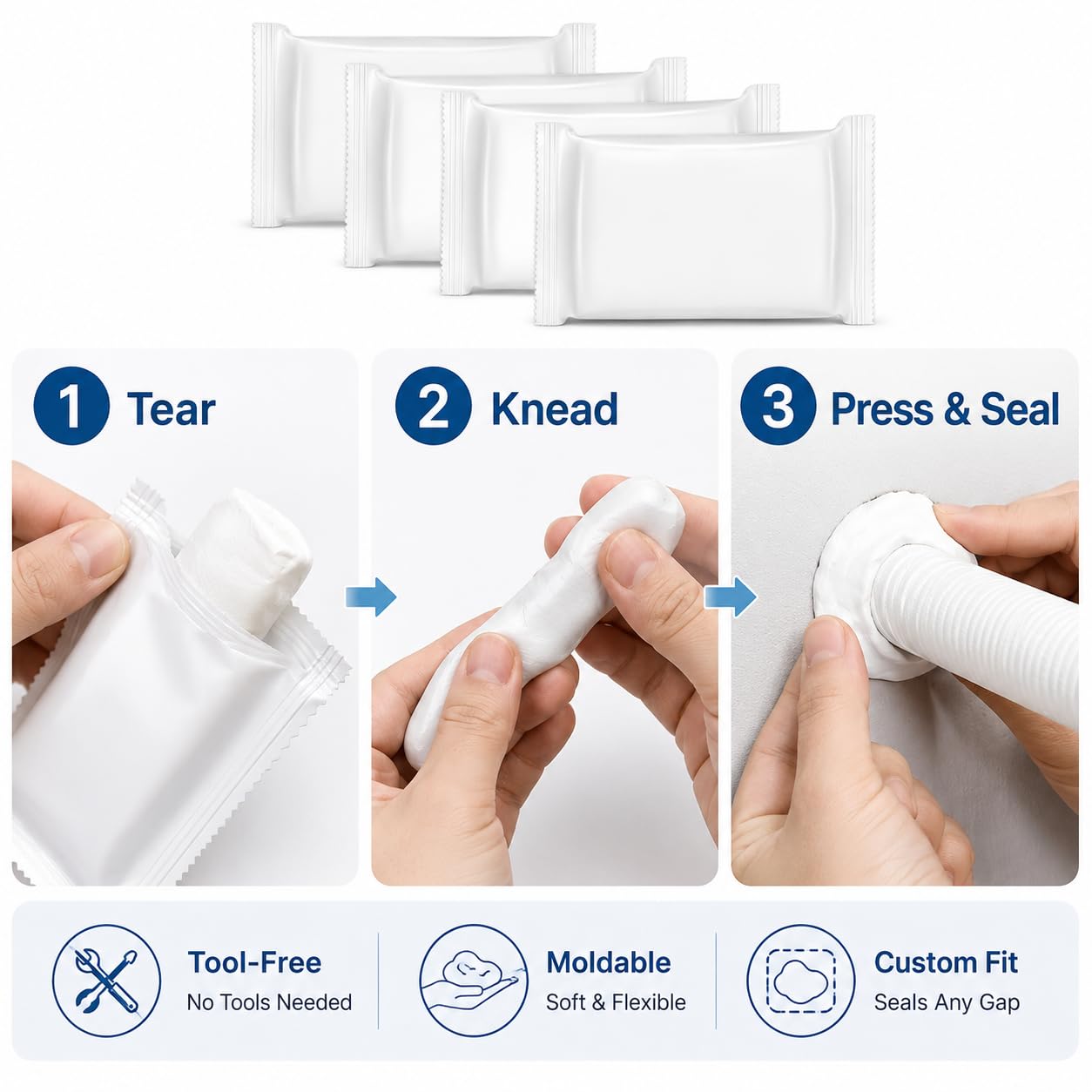 1 Tear

2 Knead

3 Press & Seal

Tool-Free
No Tools Needed

Moldable
Soft & Flexible

Custom Fit
Seals Any Gap