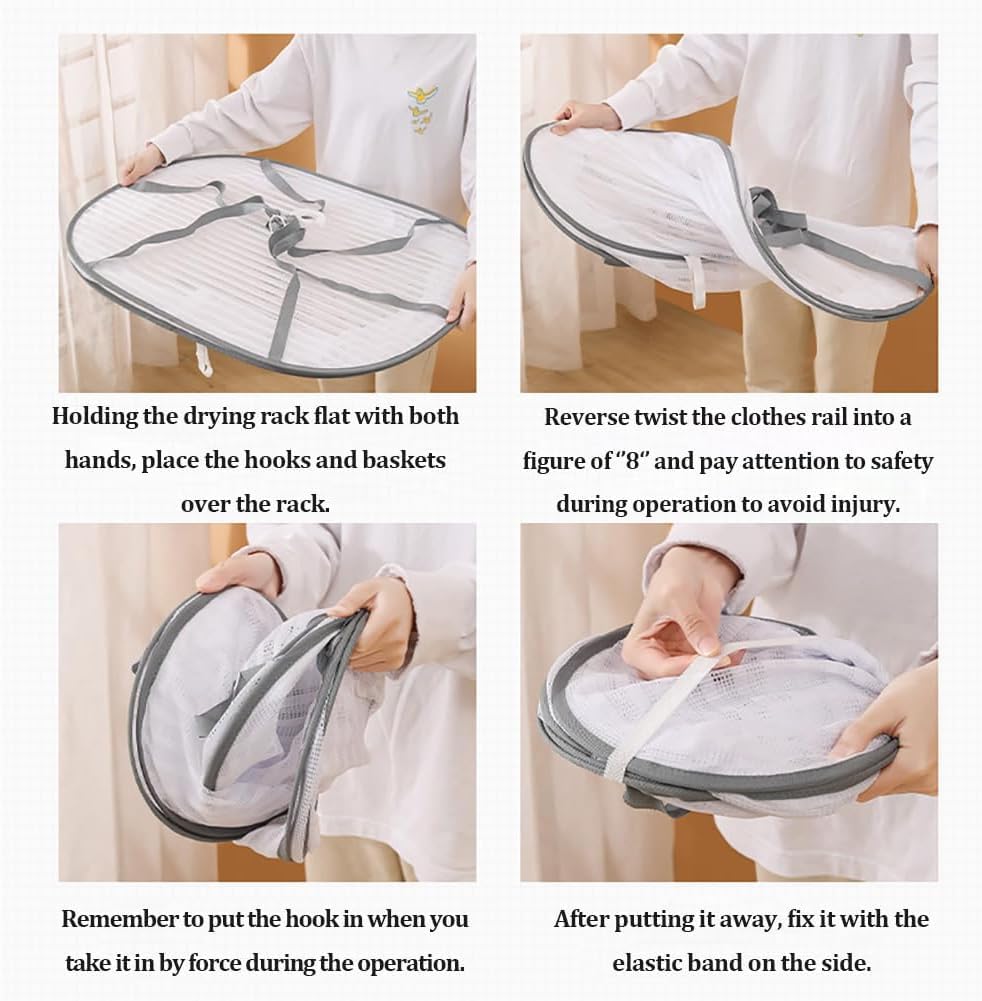 Holding the drying rack flat with both hands, place the hooks and baskets over the rack.

Reverse twist the clothes rail into a figure of "8" and pay attention to safety during operation to avoid injury.

Remember to put the hook in when you take it in by force during the operation.

After putting it away, fix it with the elastic band on the side.