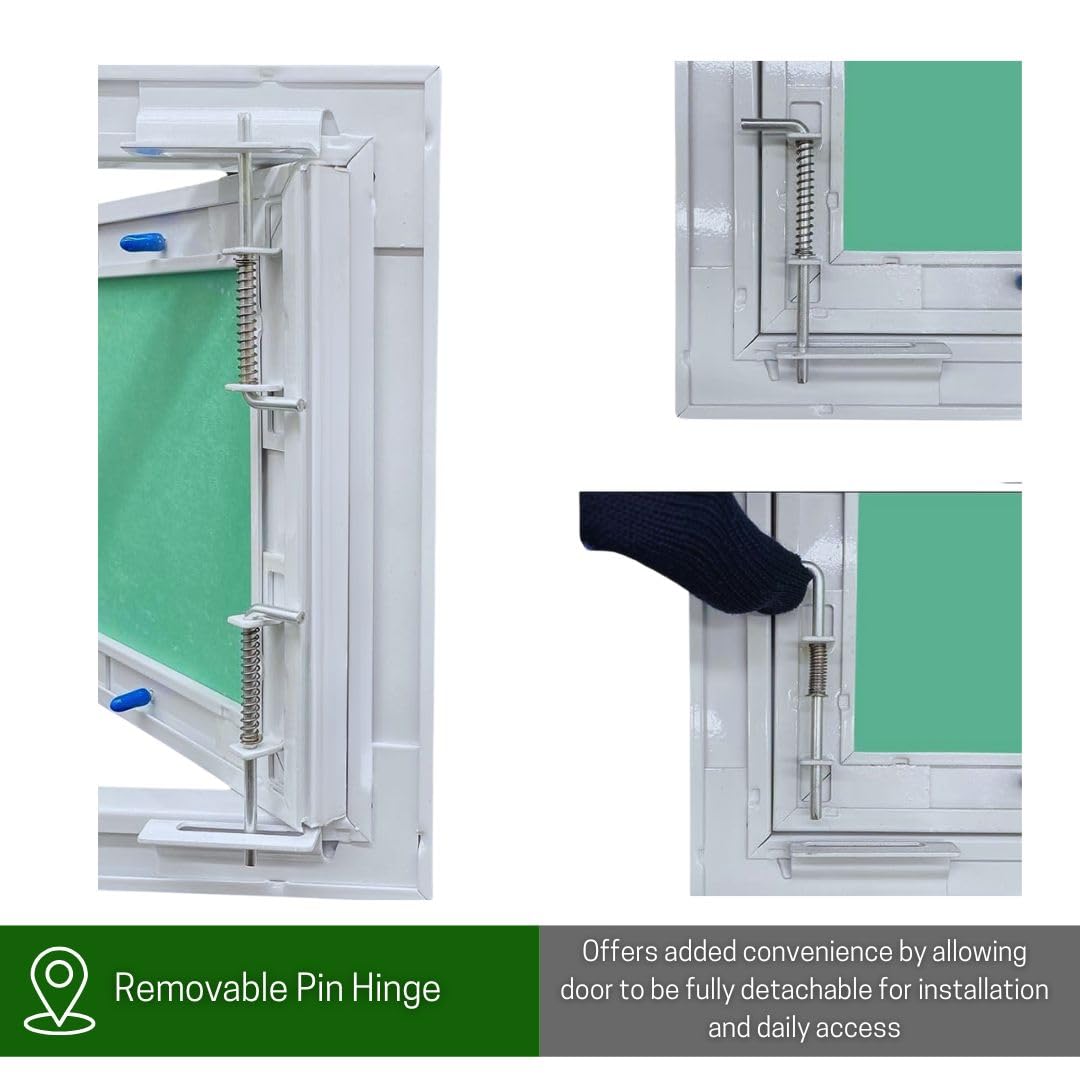 Removable Pin Hinge

Offers added convenience by allowing door to be fully detachable for installation and daily access