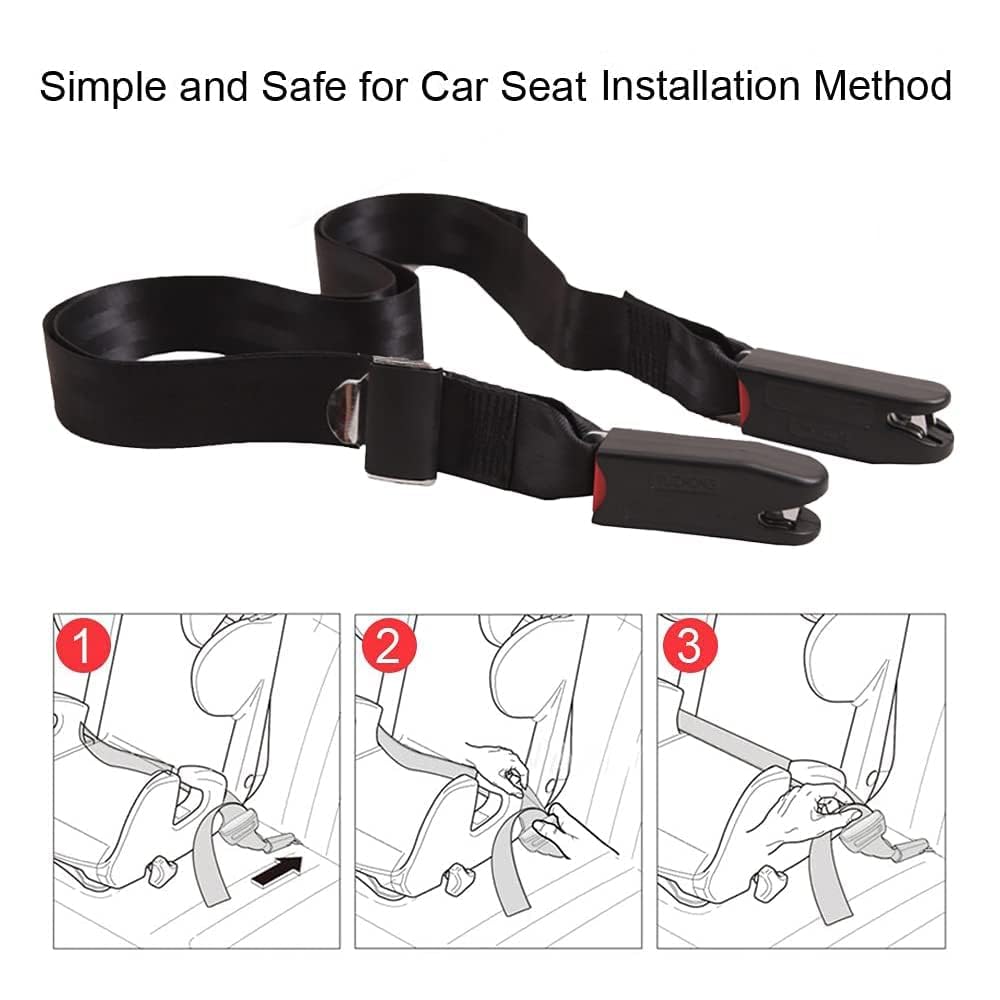 Simple and Safe for Car Seat Installation Method

1

2

3