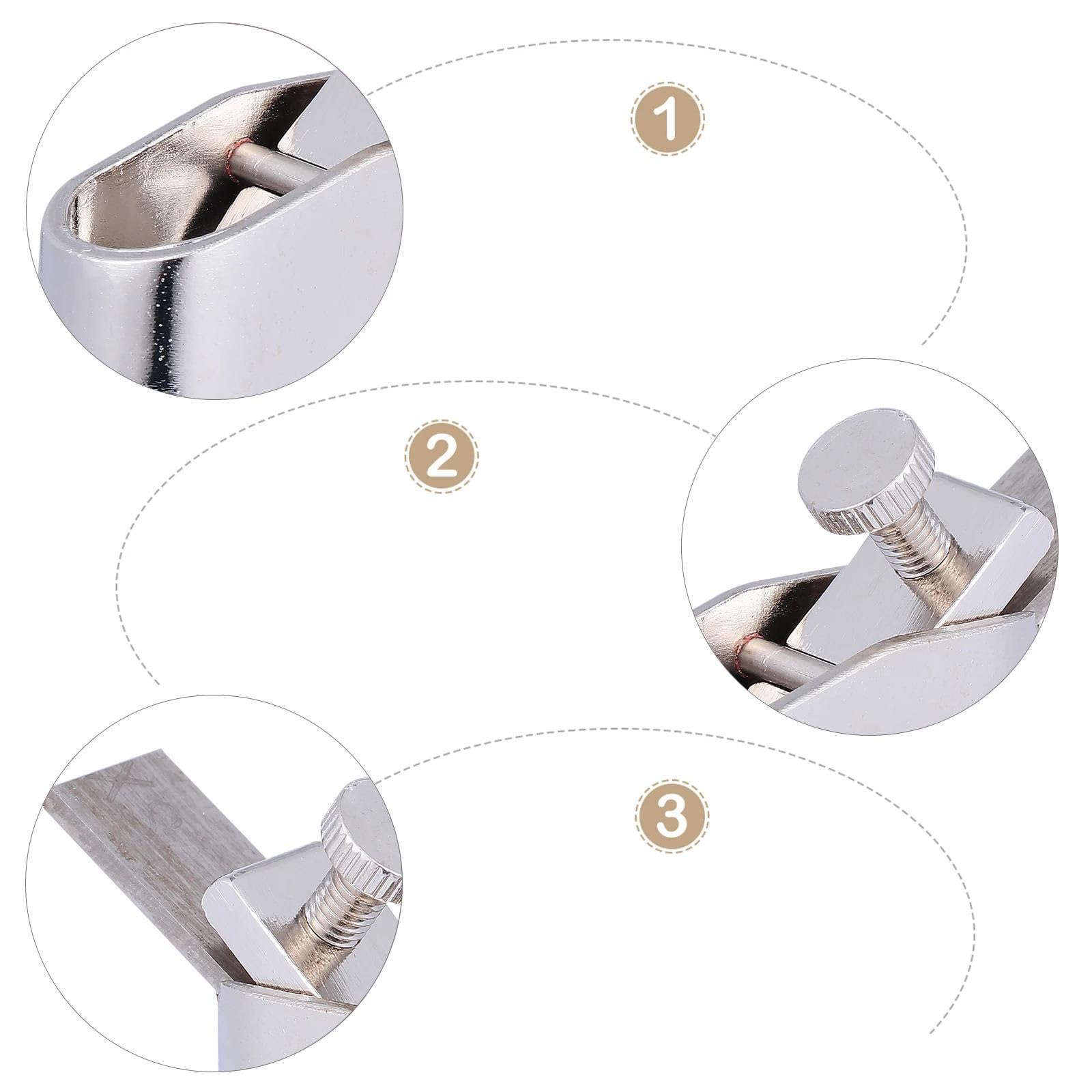 1

2

3