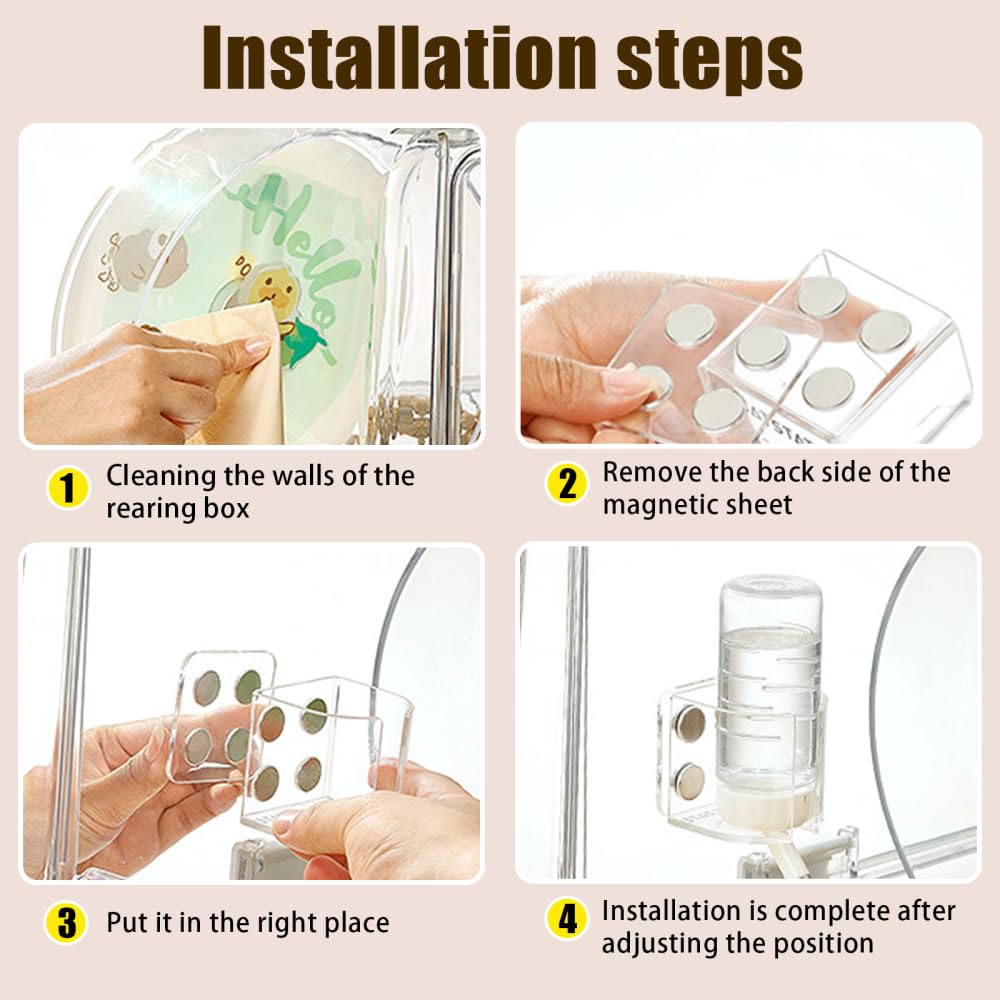 Installation steps

Hello

1 Cleaning the walls of the rearing box

2 Remove the back side of the magnetic sheet

3 Put it in the right place

4 Installation is complete after adjusting the position