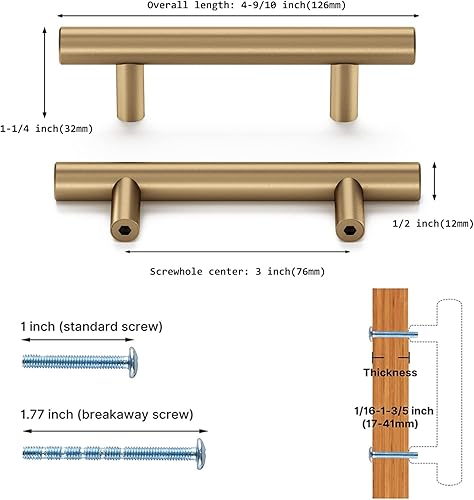 Overall length: 4-9/10 inch(126mm)

1-1/4 inch(32mm)

1/2 inch(12mm)

Screwhole center: 3 inch(76mm)

1 inch (standard screw)

1.77 inch (breakaway screw)

Thickness

1/16-1-3/5 inch (17-41mm)