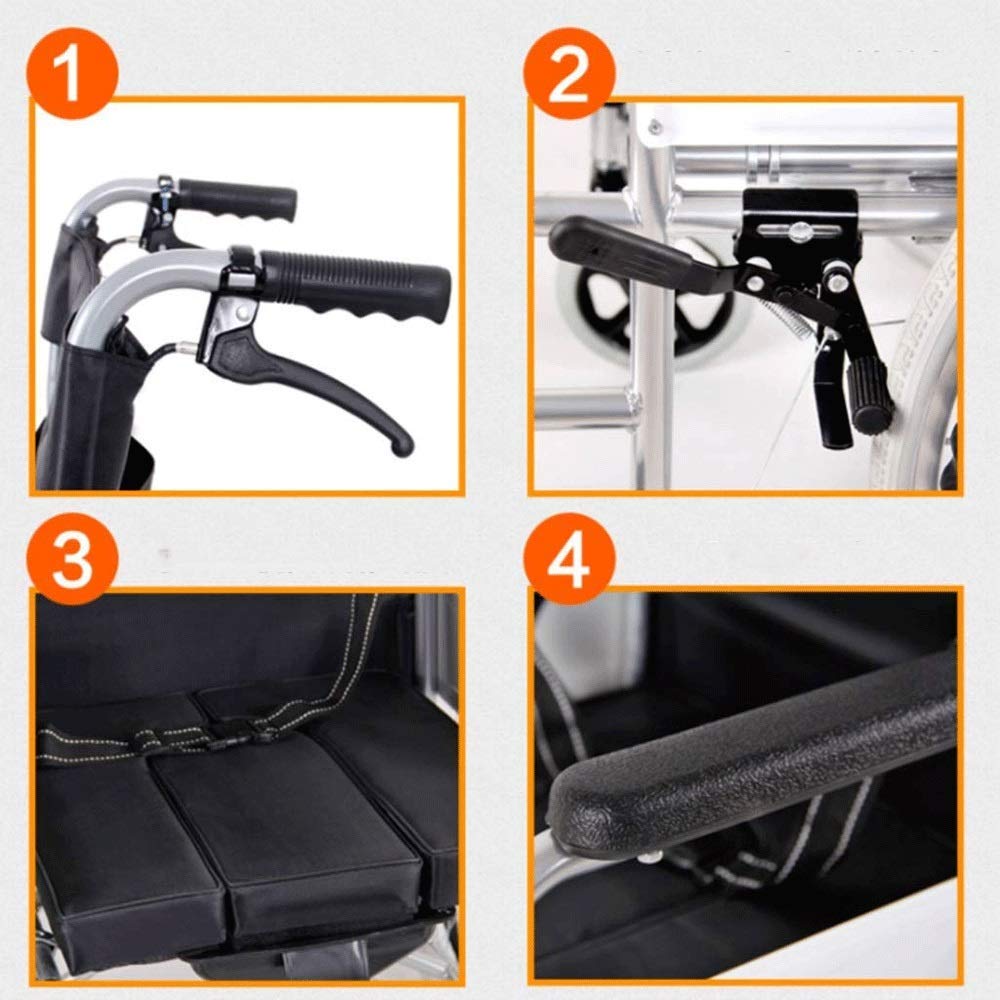 1

2

3

4