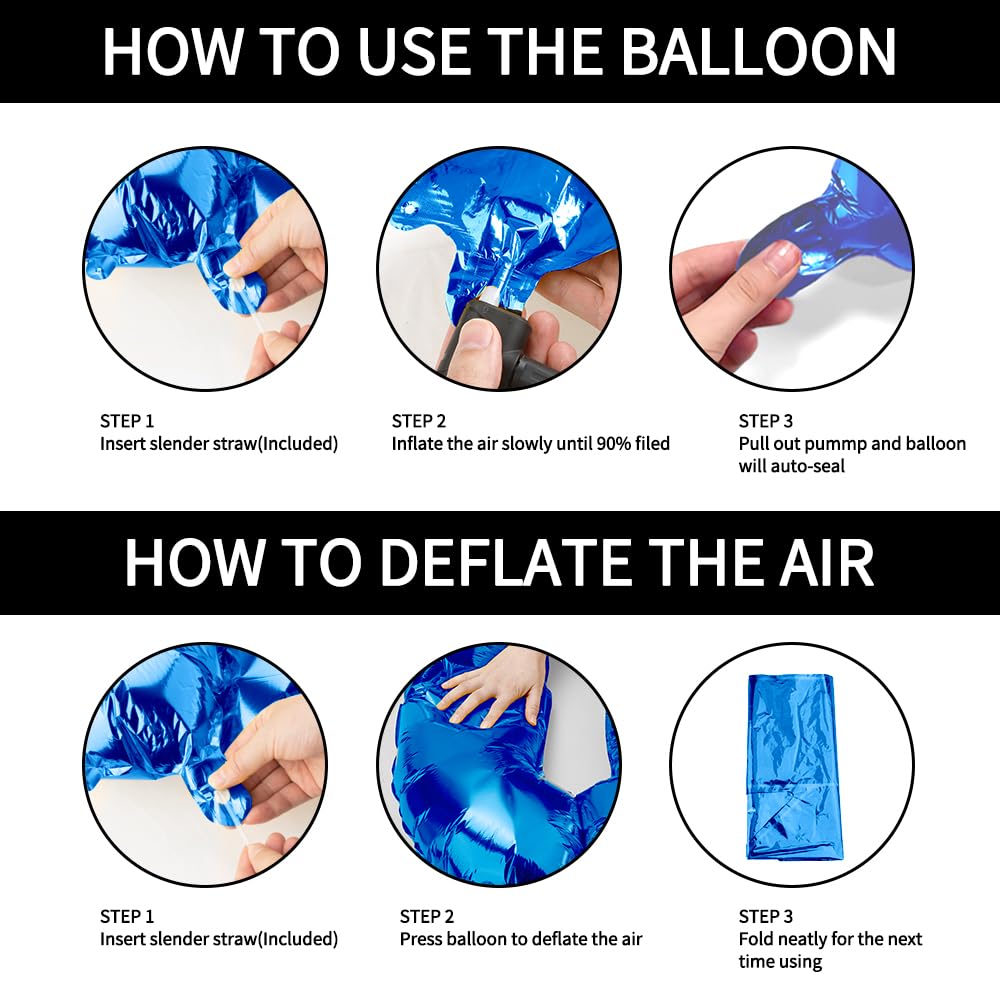 HOW TO USE THE BALLOON

STEP 1
Insert slender straw(Included)

STEP 2
Inflate the air slowly until 90% filed

STEP 3
Pull out pummp and balloon will auto-seal

HOW TO DEFLATE THE AIR

STEP 1
Insert slender straw(Included)

STEP 2
Press balloon to deflate the air

STEP 3
Fold neatly for the next time using