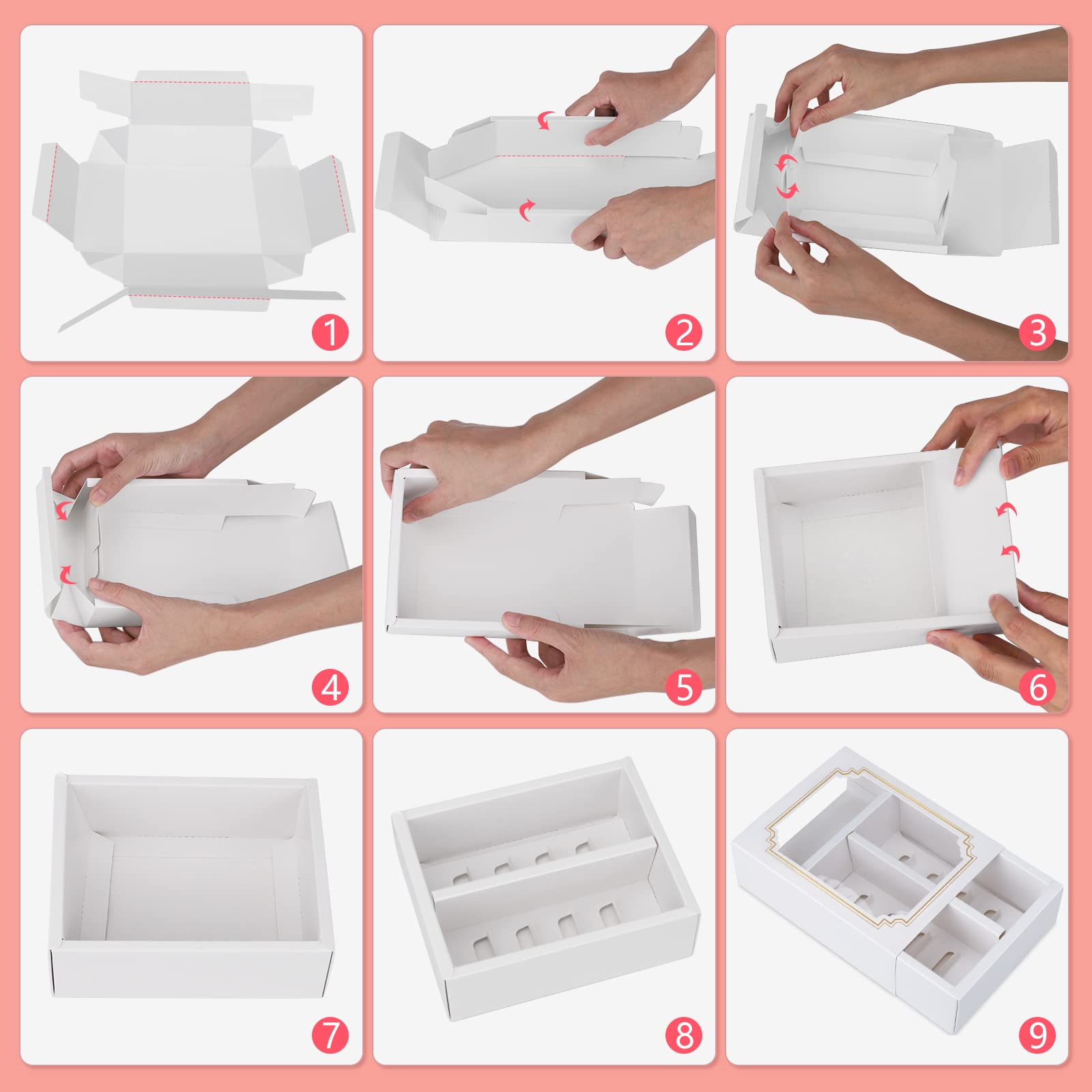 1
2
3
4
5
6
7
8
9