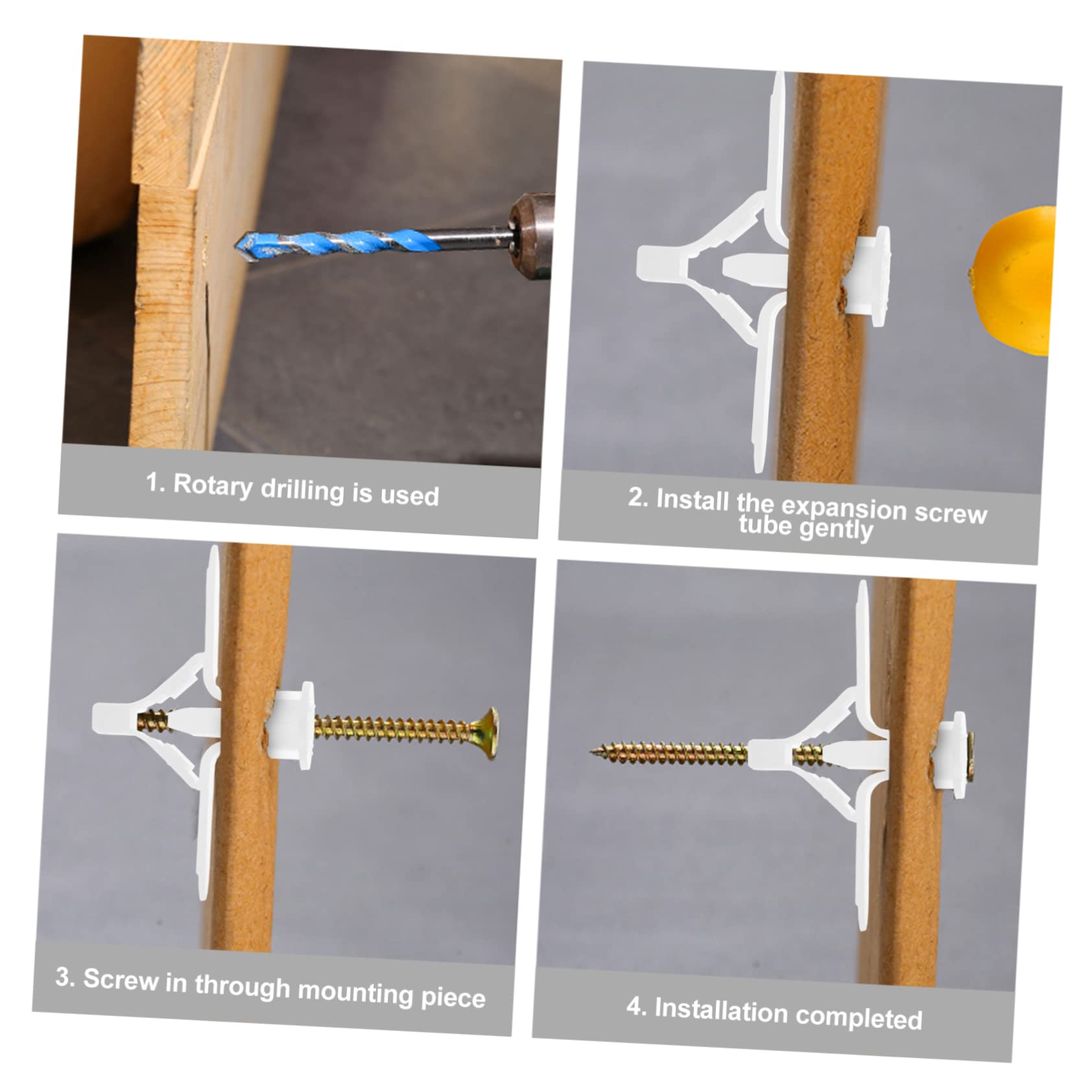 1. Rotary drilling is used

2. Install the expansion screw tube gently

3. Screw in through mounting piece

4. Installation completed