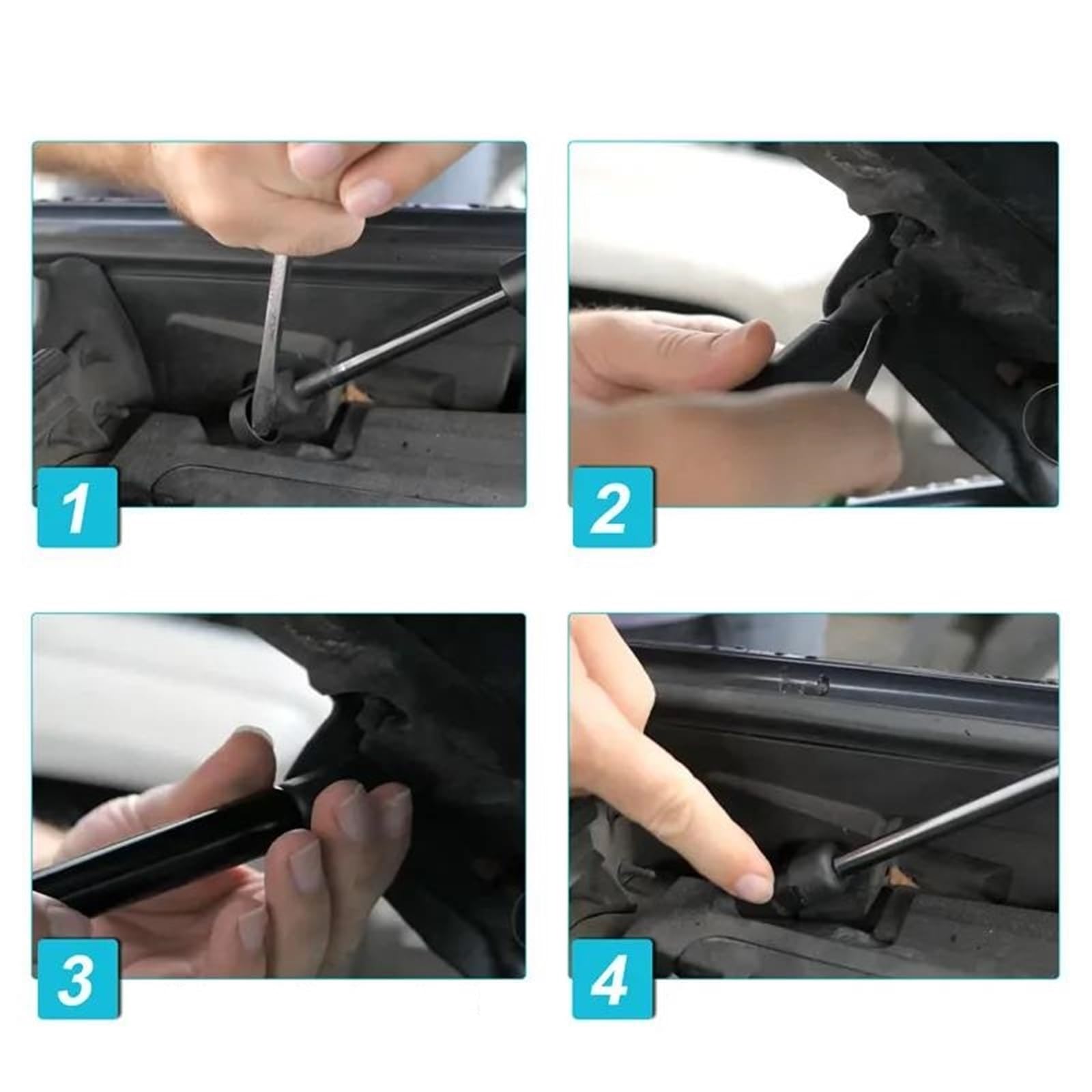 1

2

3

4