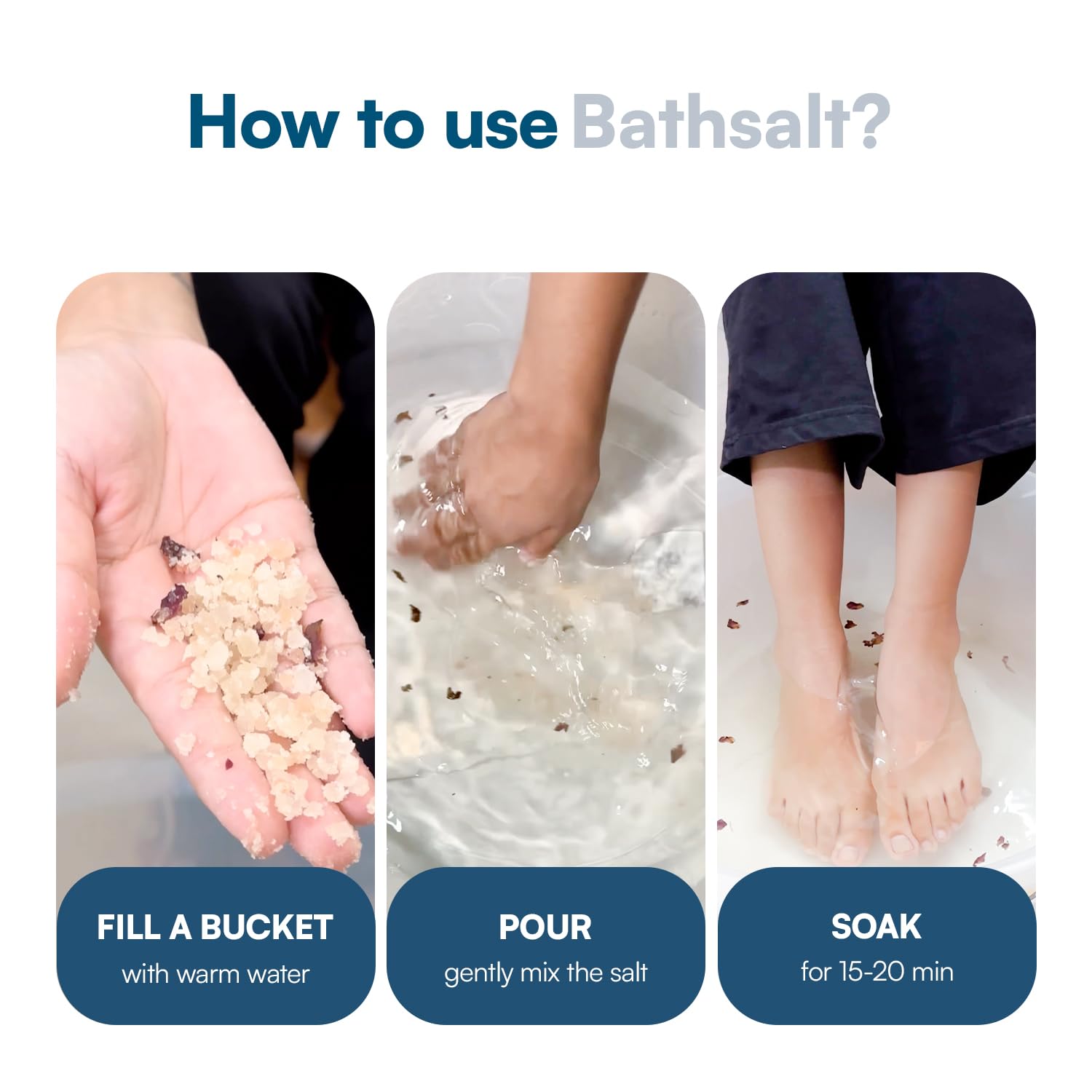 How to use Bathsalt?

FILL A BUCKET
with warm water

POUR
gently mix the salt

SOAK
for 15-20 min