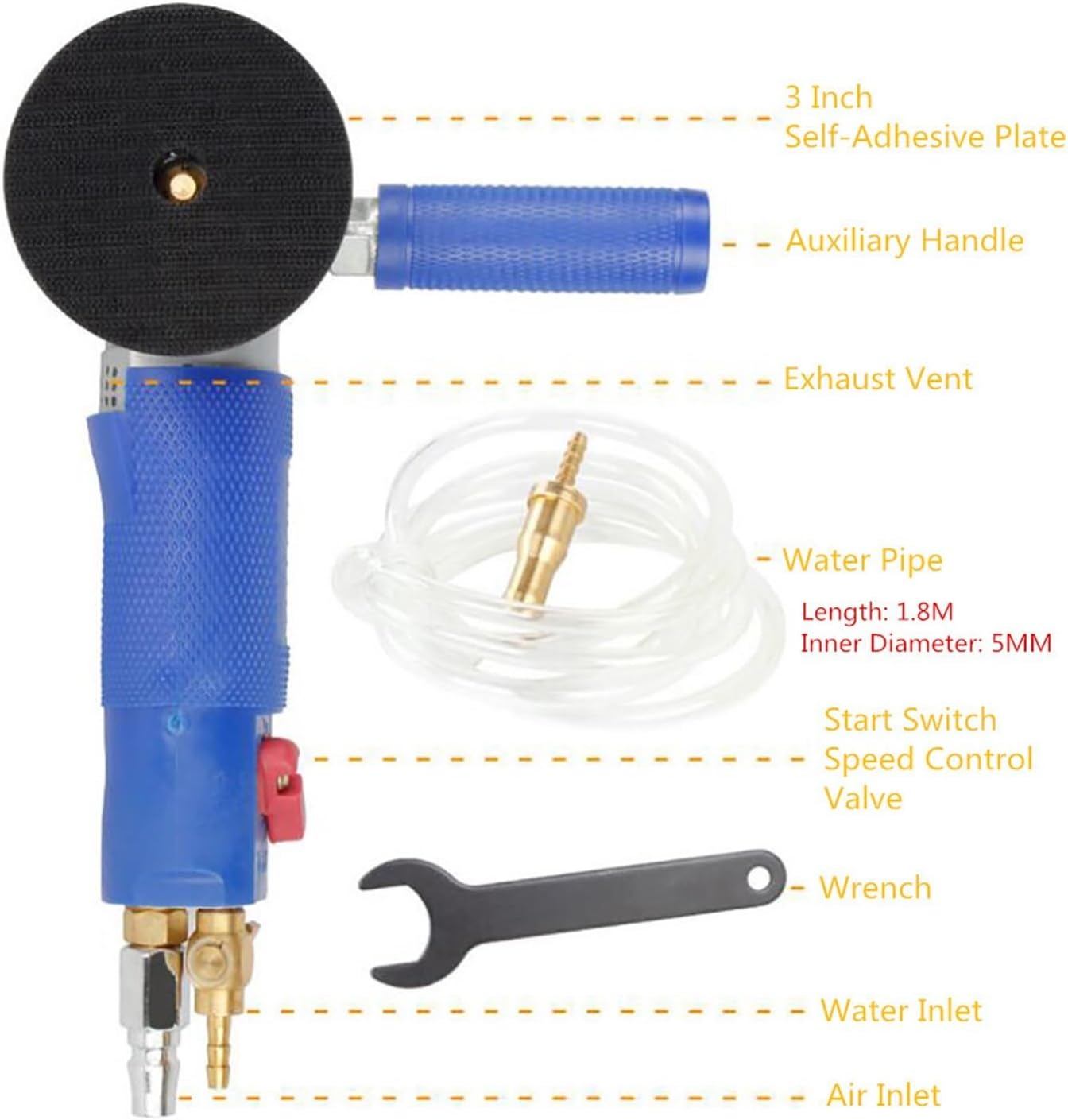 3 Inch
Self-Adhesive Plate

Auxiliary Handle

Exhaust Vent

Water Pipe
Length: 1.8M
Inner Diameter: 5MM

Start Switch
Speed Control
Valve

Wrench

Water Inlet

Air Inlet