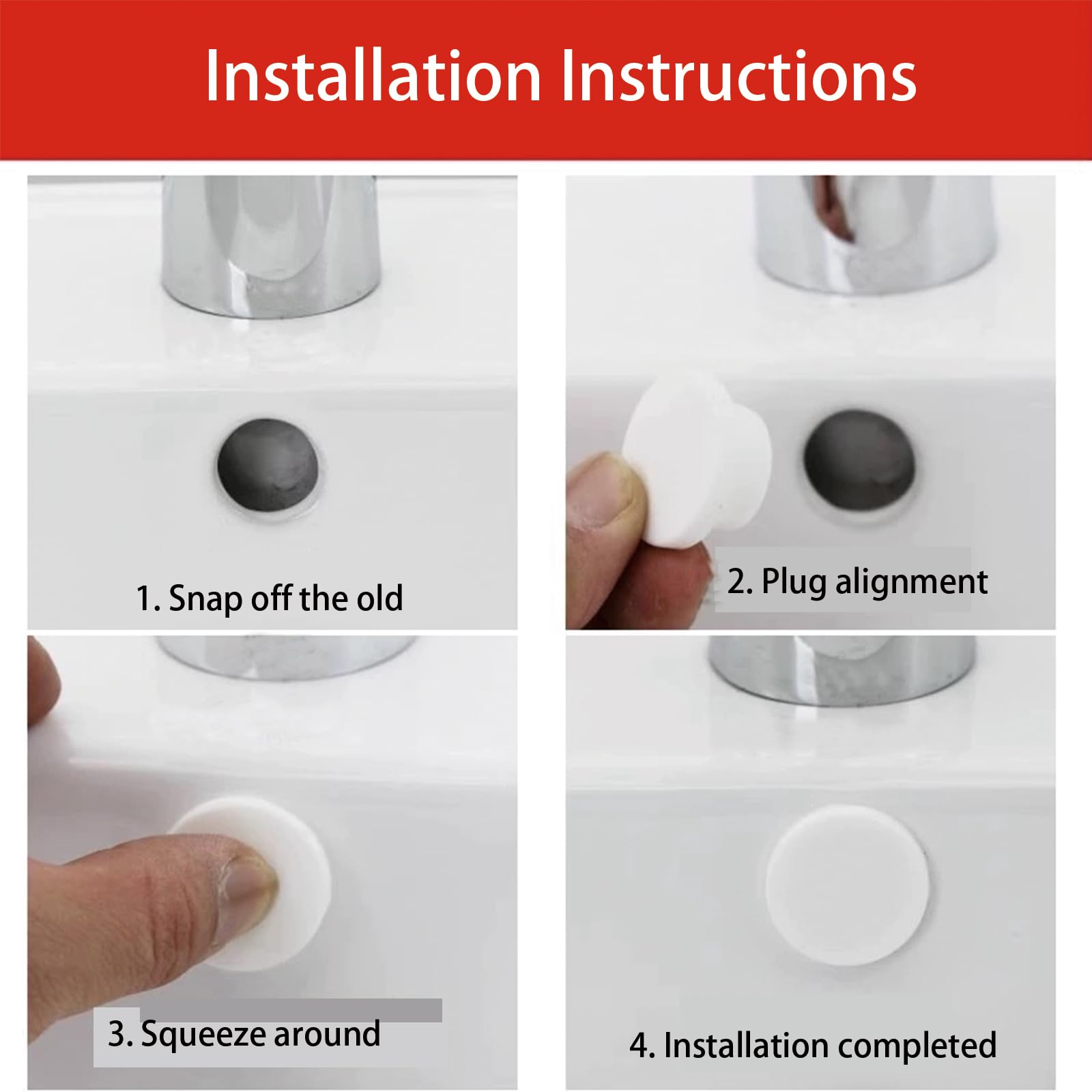 Installation Instructions

1. Snap off the old

2. Plug alignment

3. Squeeze around

4. Installation completed