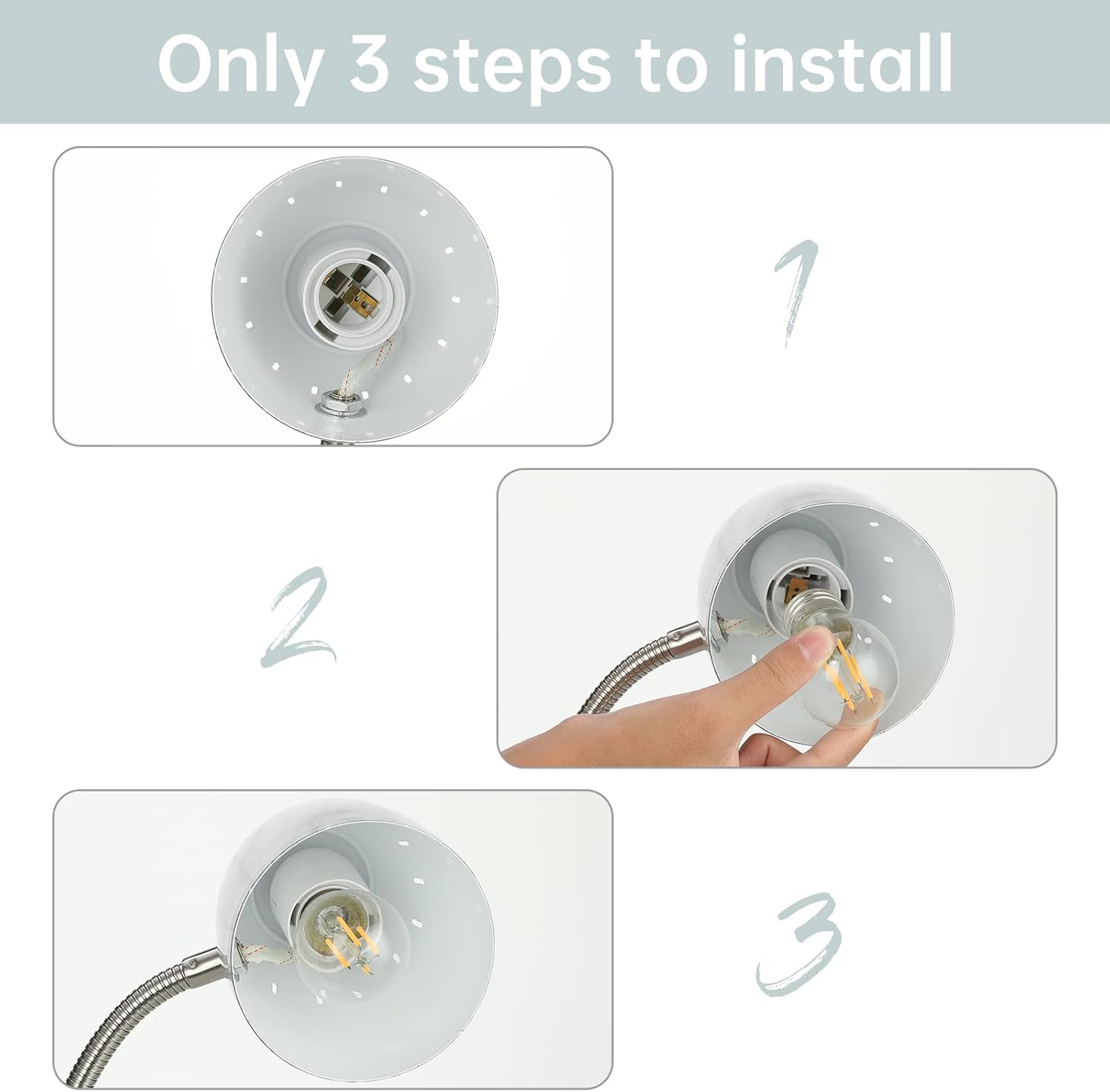 Only 3 steps to install

1

2

3