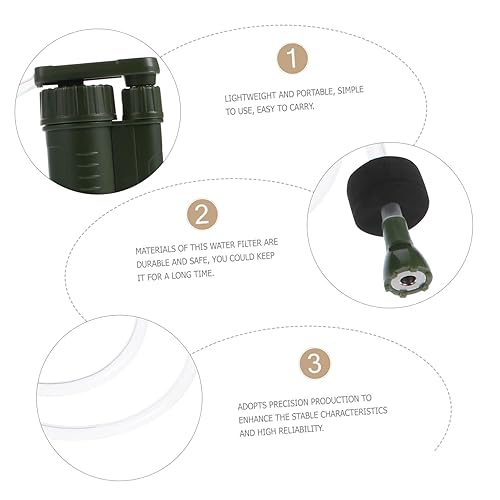 1

LIGHTWEIGHT AND PORTABLE, SIMPLE TO USE, EASY TO CARRY.

2

MATERIALS OF THIS WATER FILTER ARE DURABLE AND SAFE, YOU COULD KEEP IT FOR A LONG TIME.

3

ADOPTS PRECISION PRODUCTION TO ENHANCE THE STABLE CHARACTERISTICS AND HIGH RELIABILITY.