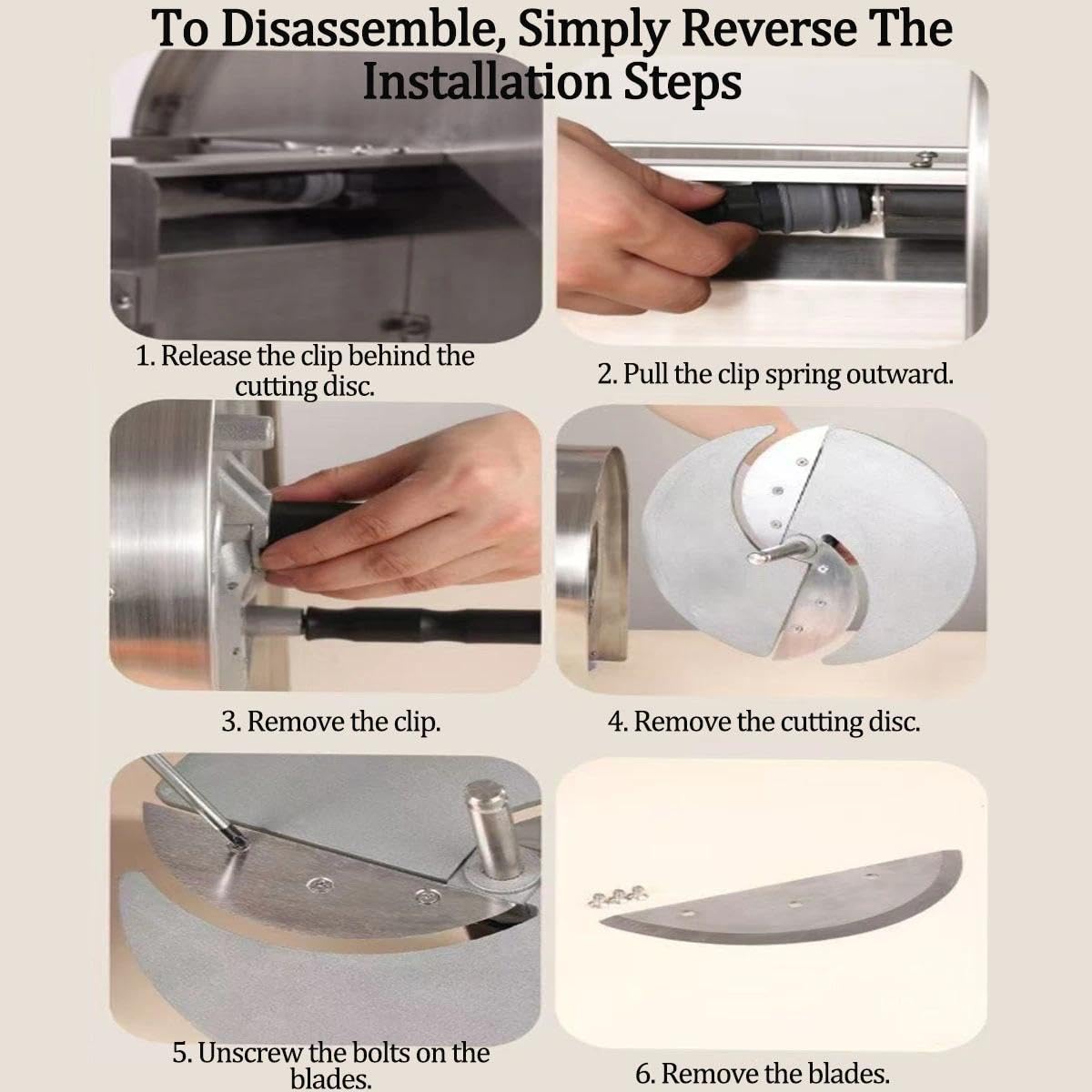 To Disassemble, Simply Reverse The Installation Steps

1. Release the clip behind the cutting disc.

2. Pull the clip spring outward.

3. Remove the clip.

4. Remove the cutting disc.

5. Unscrew the bolts on the blades.

6. Remove the blades.