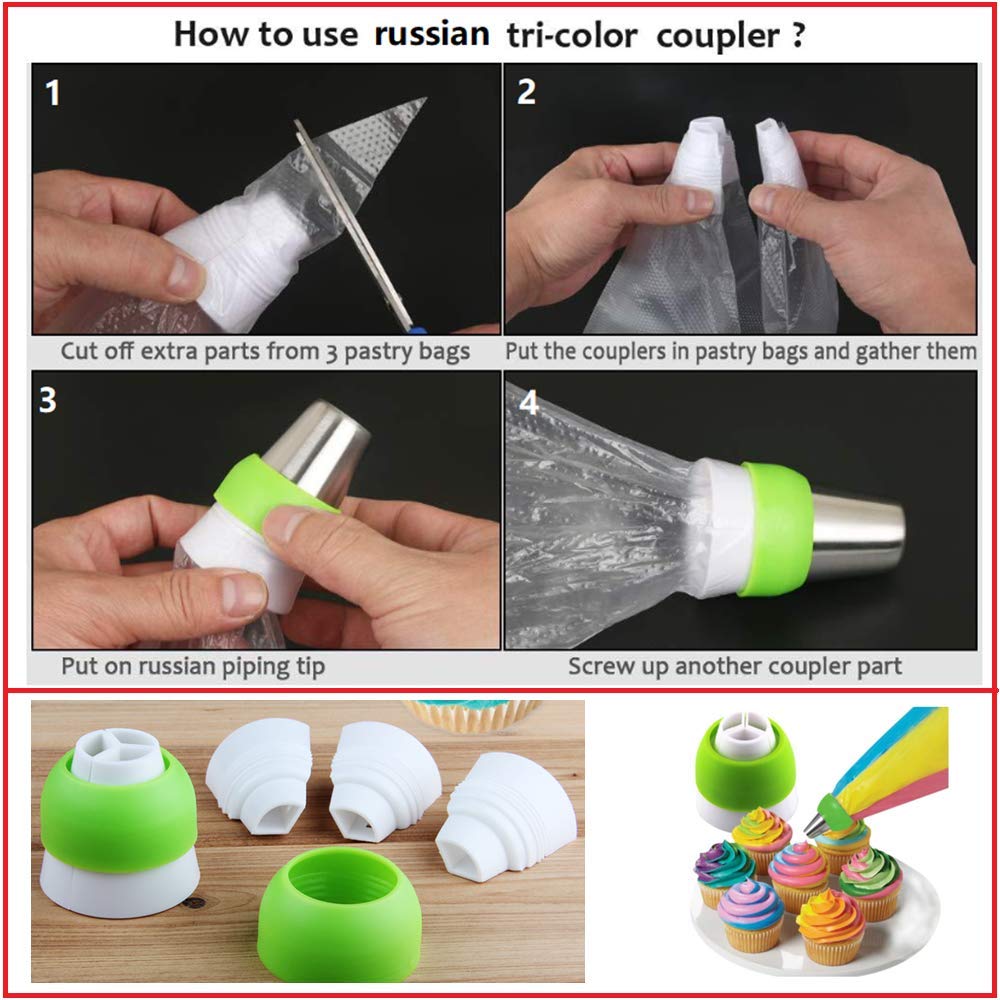 How to use russian tri-color coupler ?

1

Cut off extra parts from 3 pastry bags

2

Put the couplers in pastry bags and gather them

3

Put on russian piping tip

4

Screw up another coupler part