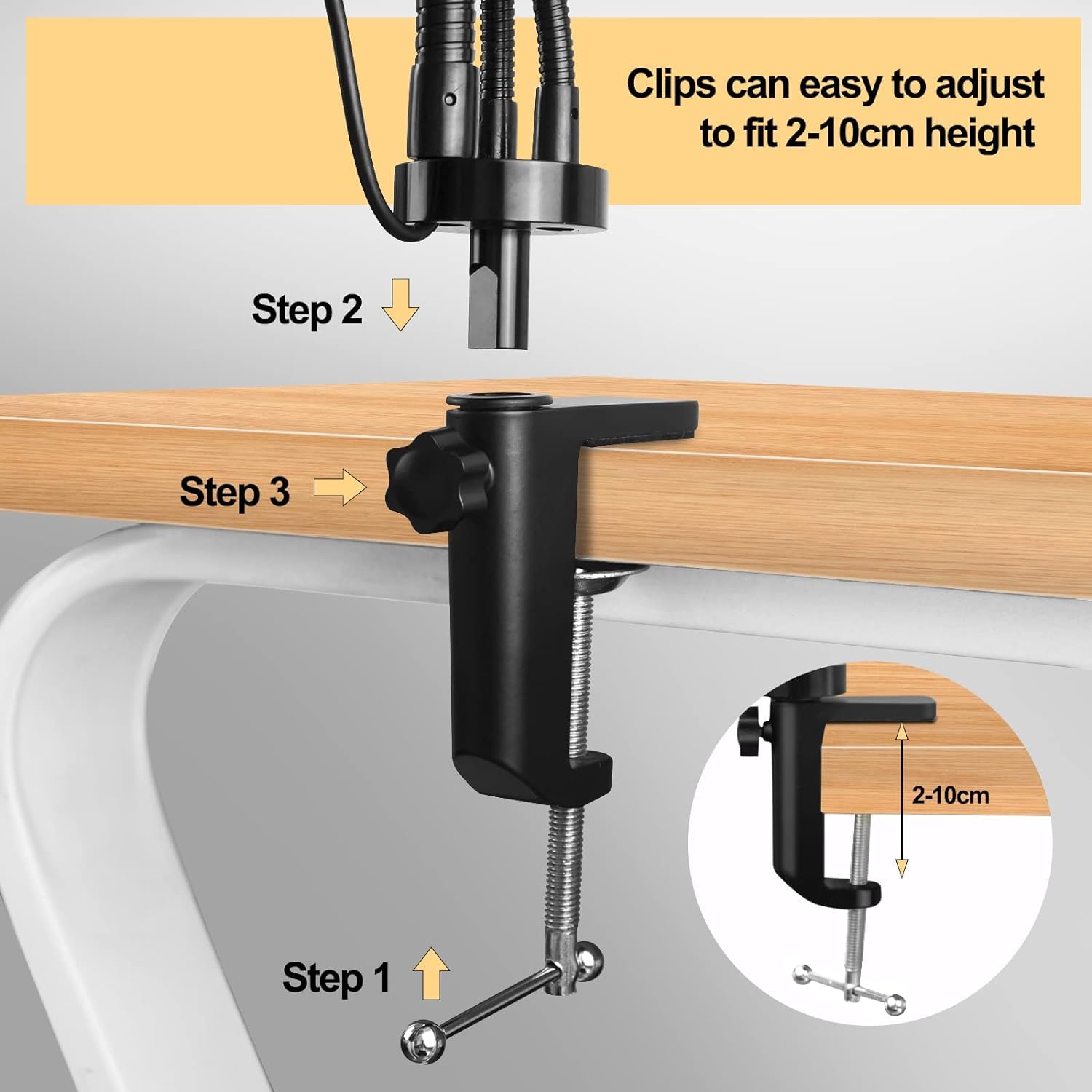 Clips can easy to adjust to fit 2-10cm height

Step 2

Step 3

2-10cm

Step 1