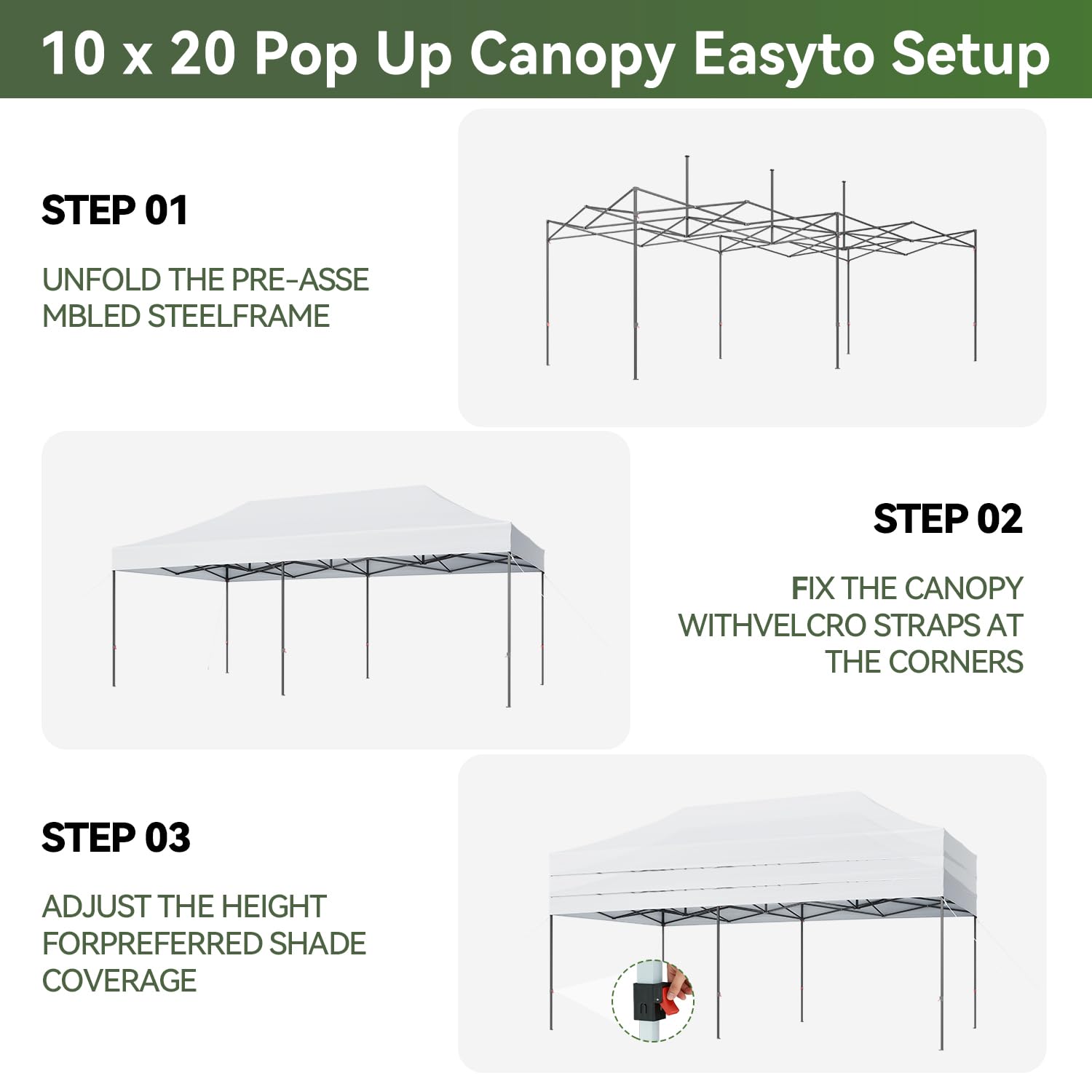 10 x 20 Pop Up Canopy Easyto Setup

STEP 01

UNFOLD THE PRE-ASSE MBLED STEELFRAME

STEP 02

FIX THE CANOPY WITHVELCRO STRAPS AT THE CORNERS

STEP 03

ADJUST THE HEIGHT FORPREFERRED SHADE COVERAGE