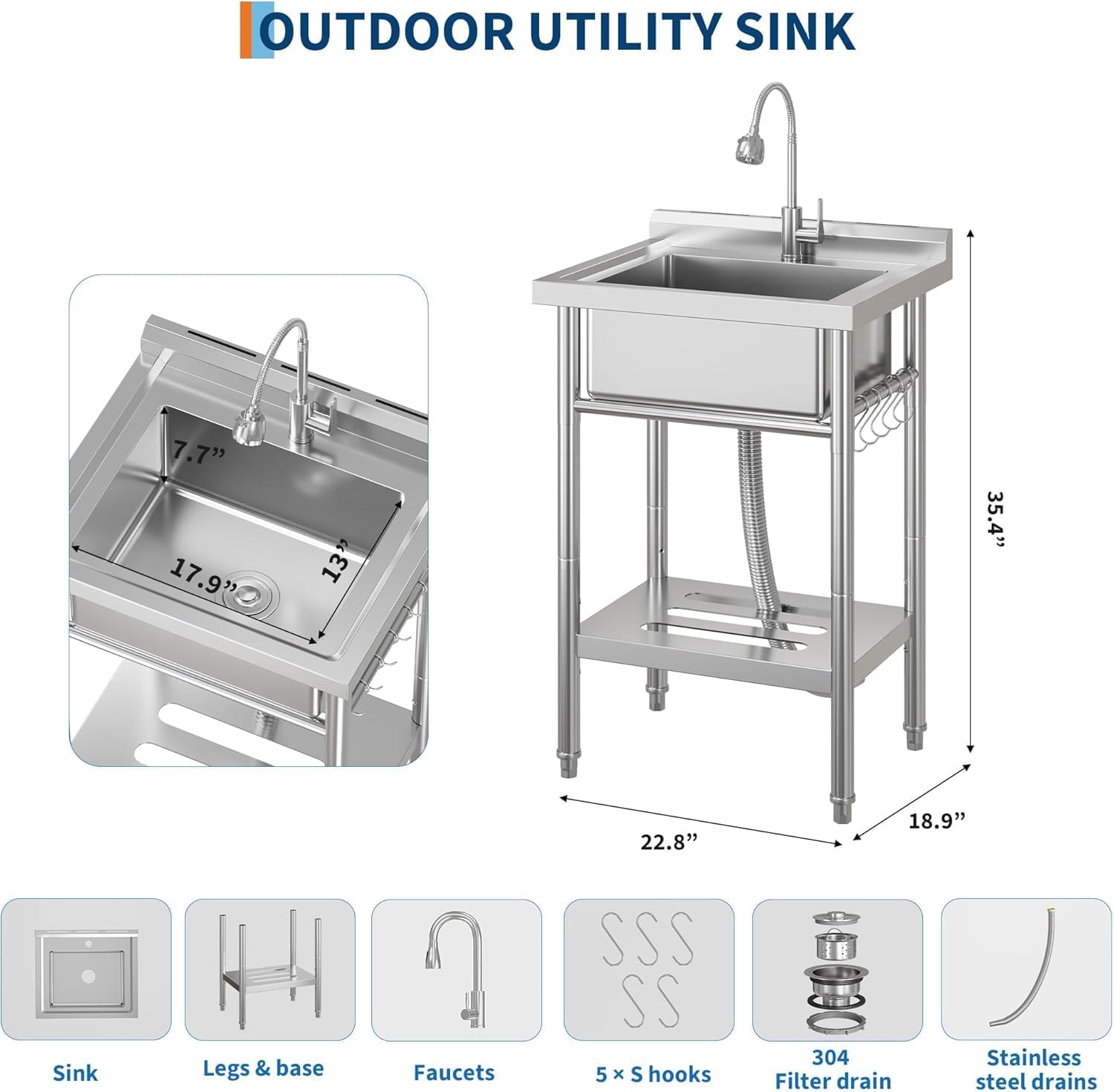 OUTDOOR UTILITY SINK

7.7”

17.9”

13”

35.4”

22.8”

18.9”

Sink

Legs & base

Faucets

5 × S hooks

304 Filter drain

Stainless steel drains