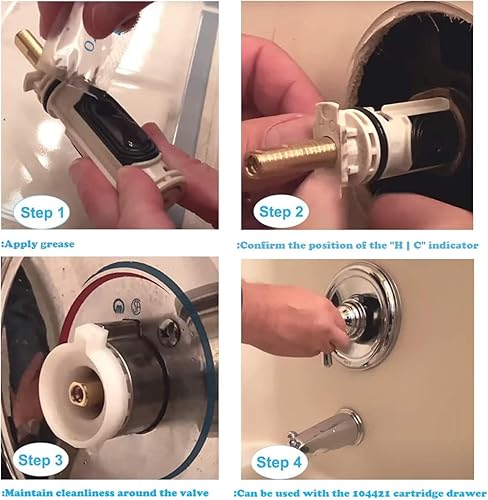 Step 1

:Apply grease

Step 2

:Confirm the position of the "H | C" indicator

Step 3

:Maintain cleanliness around the valve

Step 4

:Can be used with the 104421 cartridge drawer