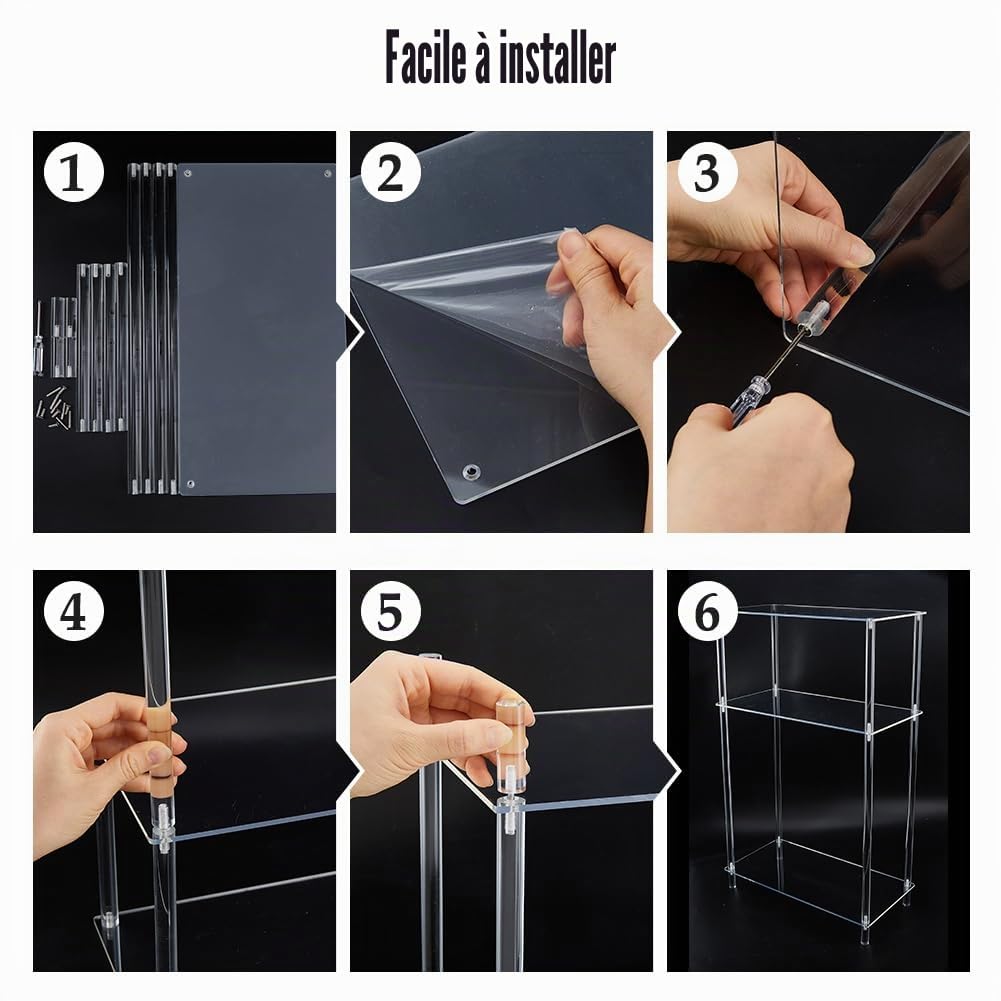 Facile à installer

1

2

3

4

5

6