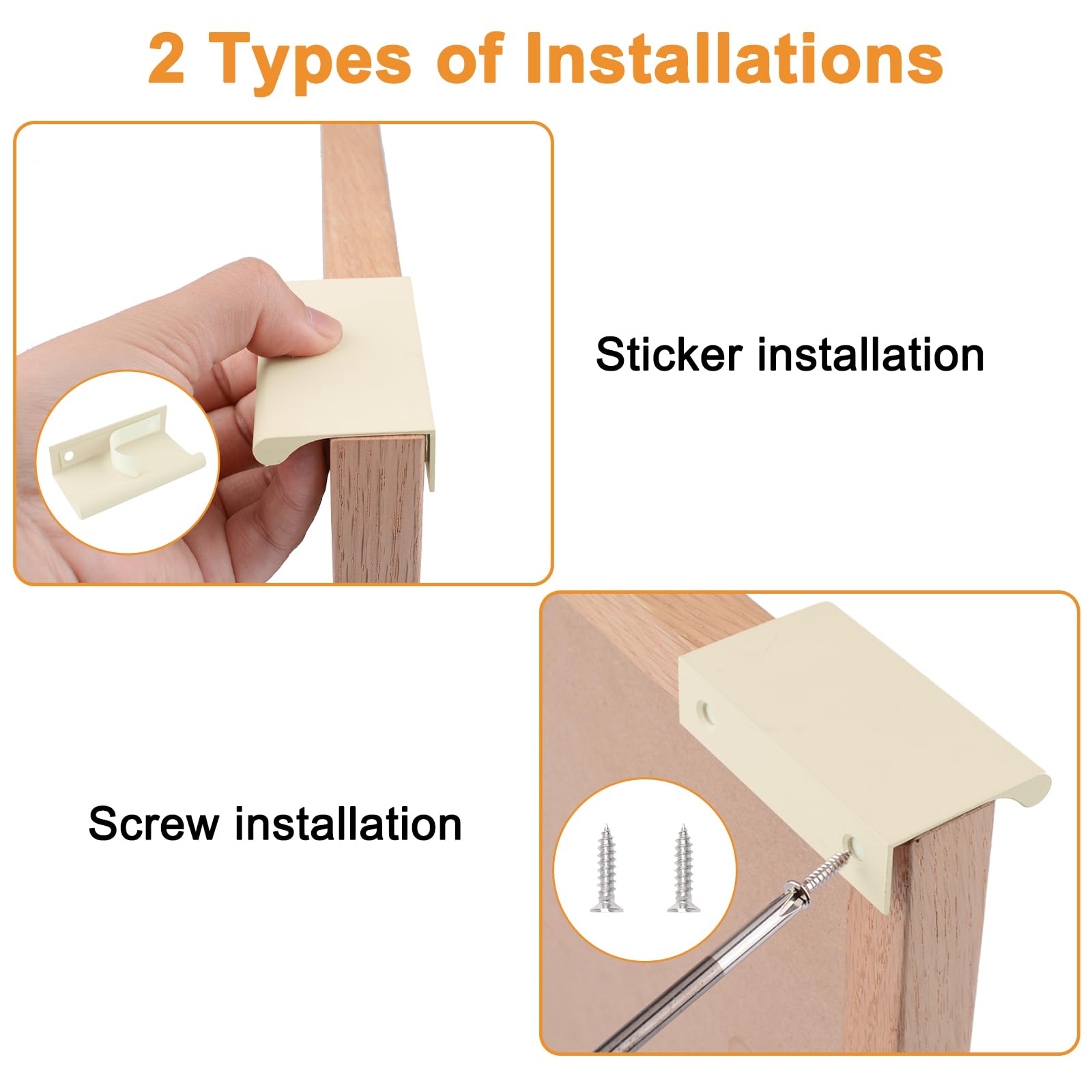 2 Types of Installations

Sticker installation

Screw installation