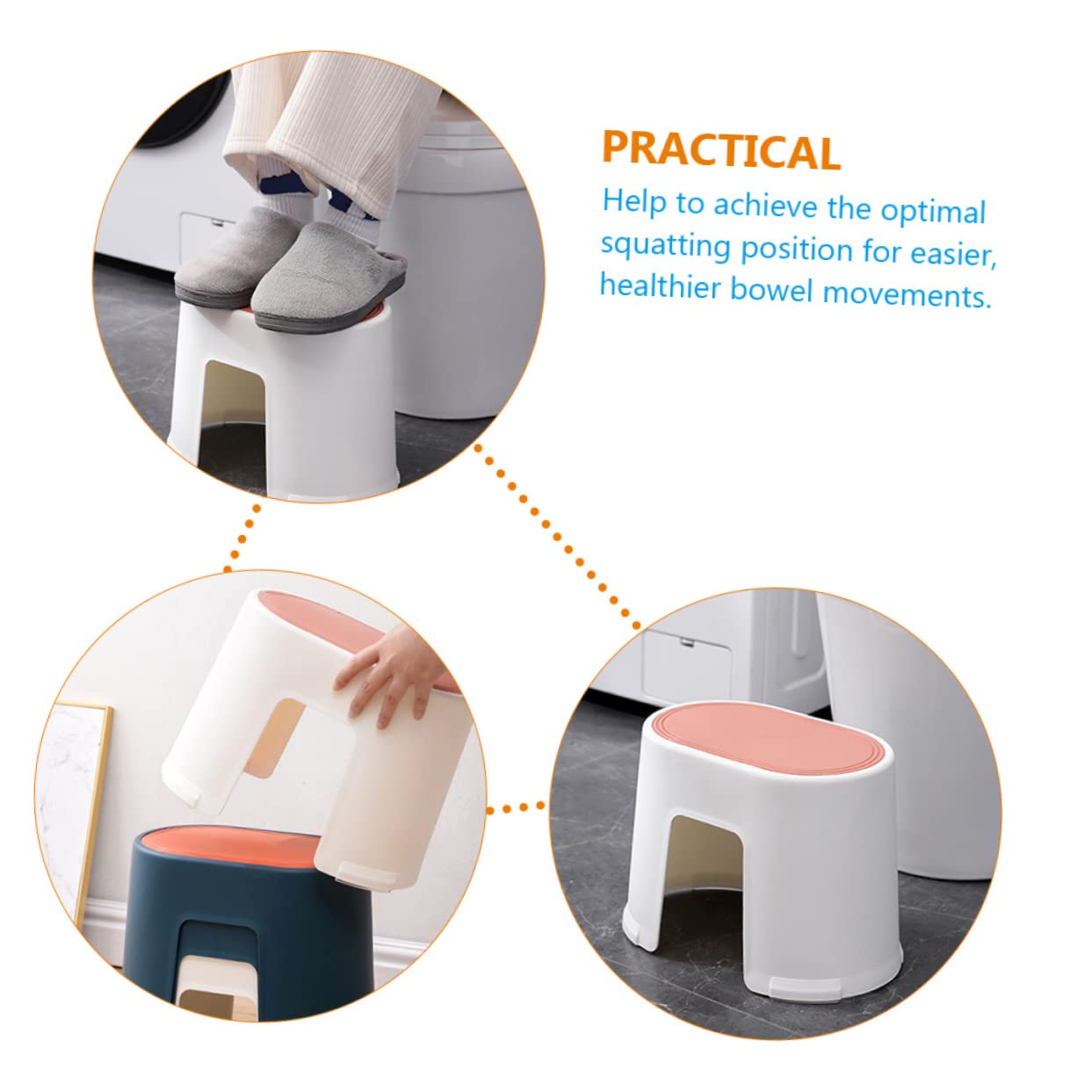 PRACTICAL

Help to achieve the optimal squatting position for easier, healthier bowel movements.