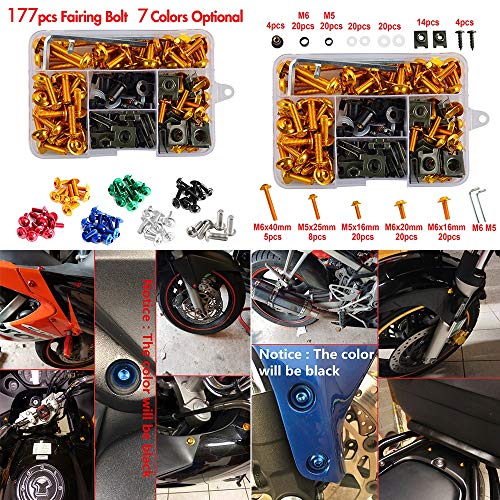 177pcs Fairing Bolt 7 Colors Optional

4pcs
M6 20pcs
M5 20pcs
20pcs
20pcs
14pcs
4pcs

M6x40mm 5pcs
M5x25mm 8pcs
M5x16mm 20pcs
M6x20mm 20pcs
M6x16mm 20pcs
M6 M5

Notice : The color will be black

Notice : The color will be black