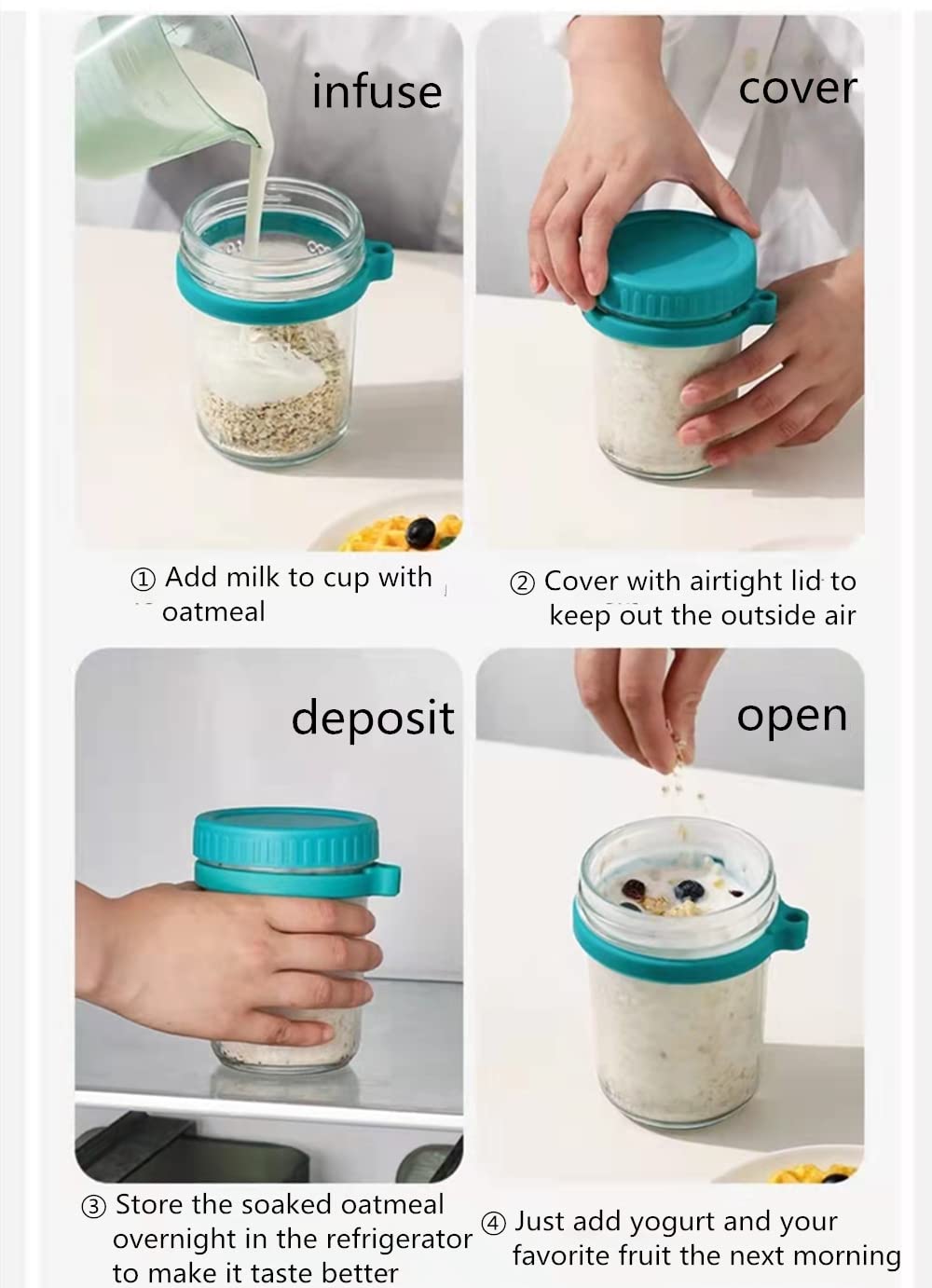 infuse

① Add milk to cup with oatmeal

cover

② Cover with airtight lid to keep out the outside air

deposit

③ Store the soaked oatmeal overnight in the refrigerator to make it taste better

open

④ Just add yogurt and your favorite fruit the next morning