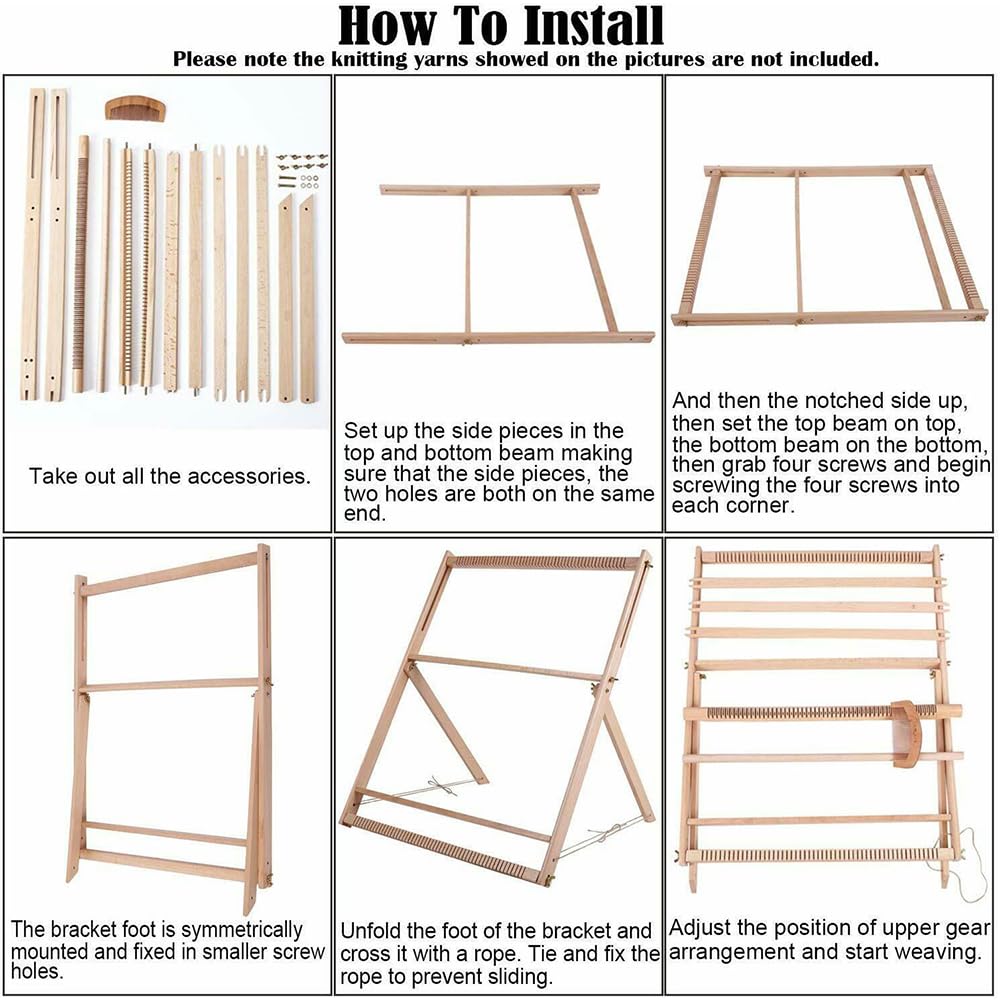 How To Install
Please note the knitting yarns showed on the pictures are not included.

Take out all the accessories.

Set up the side pieces in the top and bottom beam making sure that the side pieces, the two holes are both on the same end.

And then the notched side up, then set the top beam on top, the bottom beam on the bottom, then grab four screws and begin screwing the four screws into each corner.

The bracket foot is symmetrically mounted and fixed in smaller screw holes.

Unfold the foot of the bracket and cross it with a rope. Tie and fix the rope to prevent sliding.

Adjust the position of upper gear arrangement and start weaving.