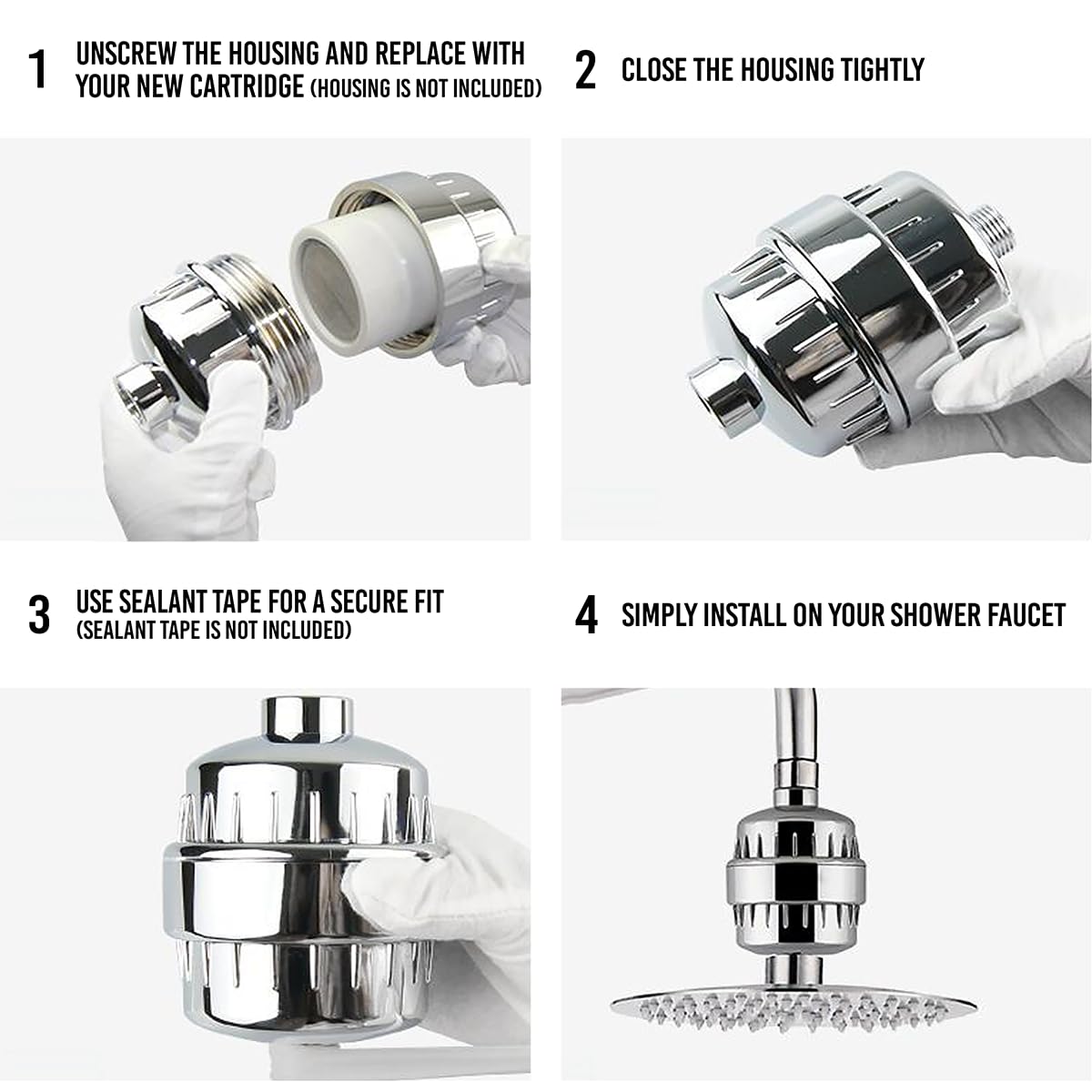 1 UNSCREW THE HOUSING AND REPLACE WITH YOUR NEW CARTRIDGE (HOUSING IS NOT INCLUDED)

2 CLOSE THE HOUSING TIGHTLY

3 USE SEALANT TAPE FOR A SECURE FIT (SEALANT TAPE IS NOT INCLUDED)

4 SIMPLY INSTALL ON YOUR SHOWER FAUCET