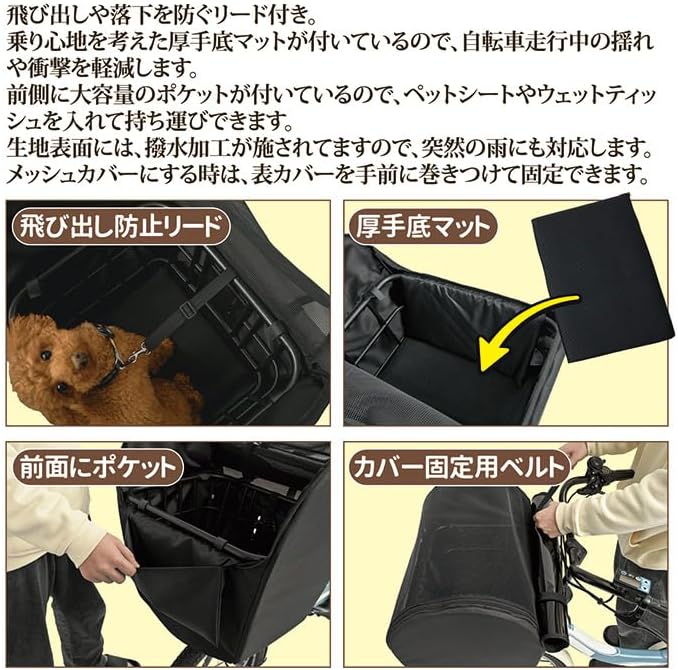 飛び出しや落下を防ぐリード付き。
乗り心地を考えた厚手底マットが付いているので、自転車走行中の揺れや衝撃を軽減します。
前側に大容量のポケットが付いているので、ペットシートやウェットティッシュを入れて持ち運びできます。
生地表面には、撥水加工が施されてますので、突然の雨にも対応します。
メッシュカバーにする時は、表カバーを手前に巻きつけて固定できます。

飛び出し防止リード

厚手底マット

前面にポケット

カバー固定用ベルト