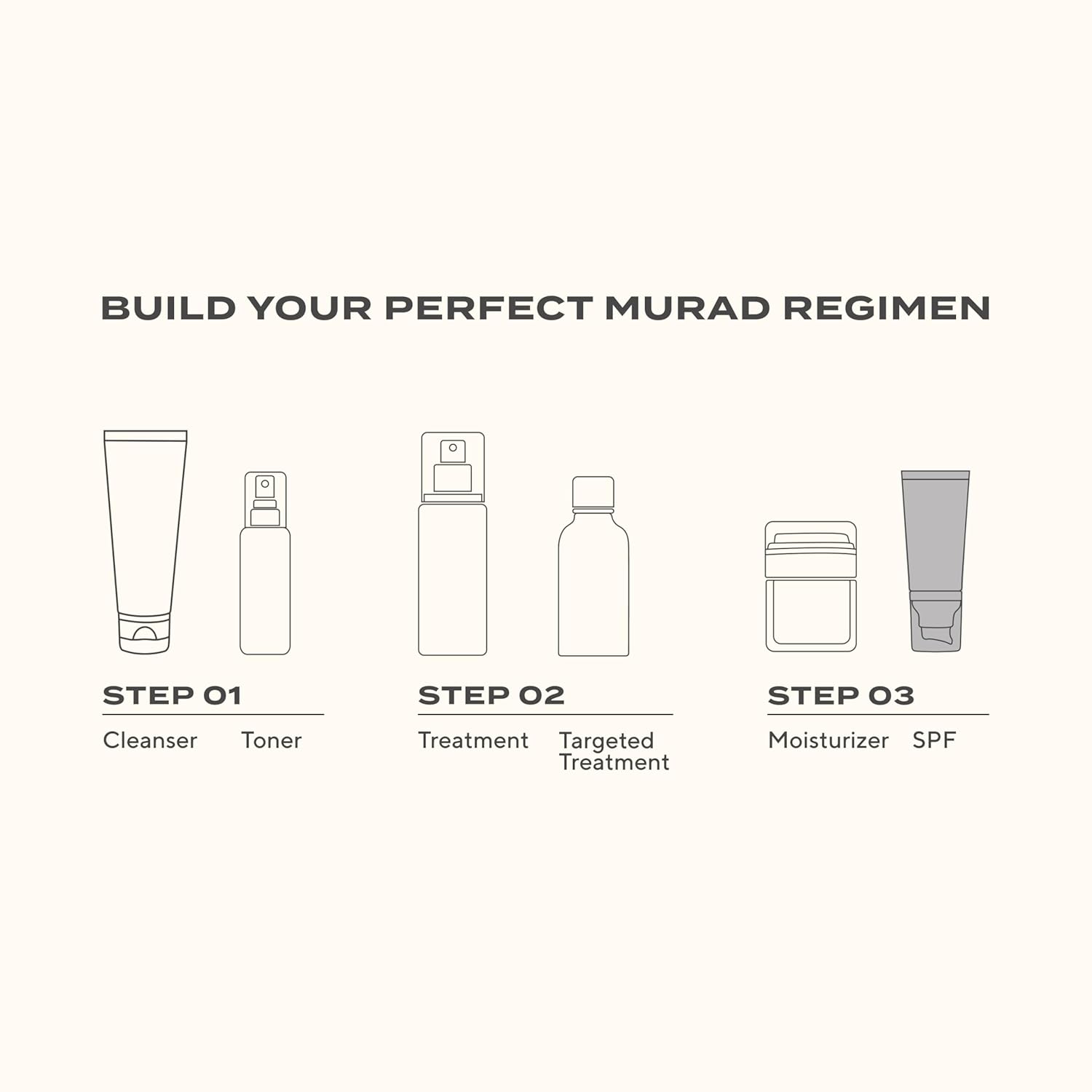 BUILD YOUR PERFECT MURAD REGIMEN

STEP 01

Cleanser Toner

STEP 02

Treatment Targeted Treatment

STEP 03

Moisturizer SPF