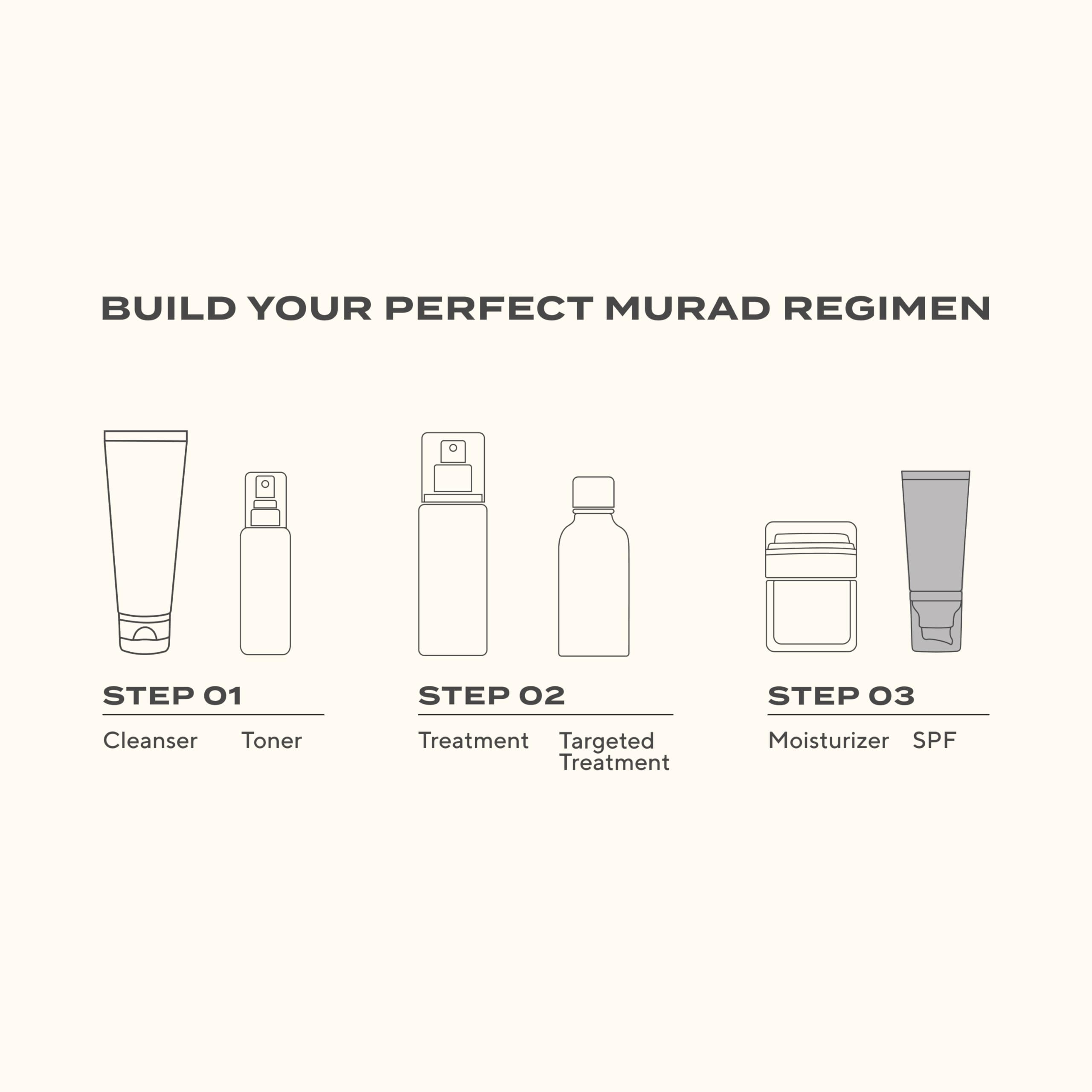 BUILD YOUR PERFECT MURAD REGIMEN

STEP 01

Cleanser Toner

STEP 02

Treatment Targeted Treatment

STEP 03

Moisturizer SPF