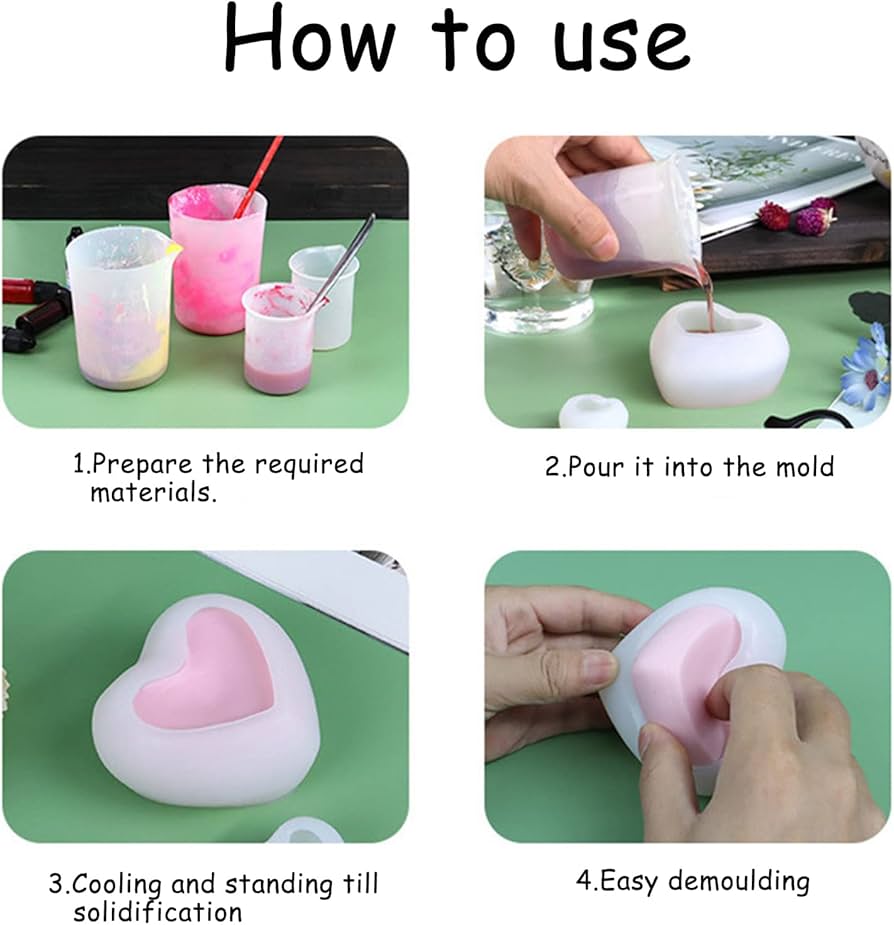 How to use

1.Prepare the required materials.

2.Pour it into the mold

3.Cooling and standing till solidification

4.Easy demoulding