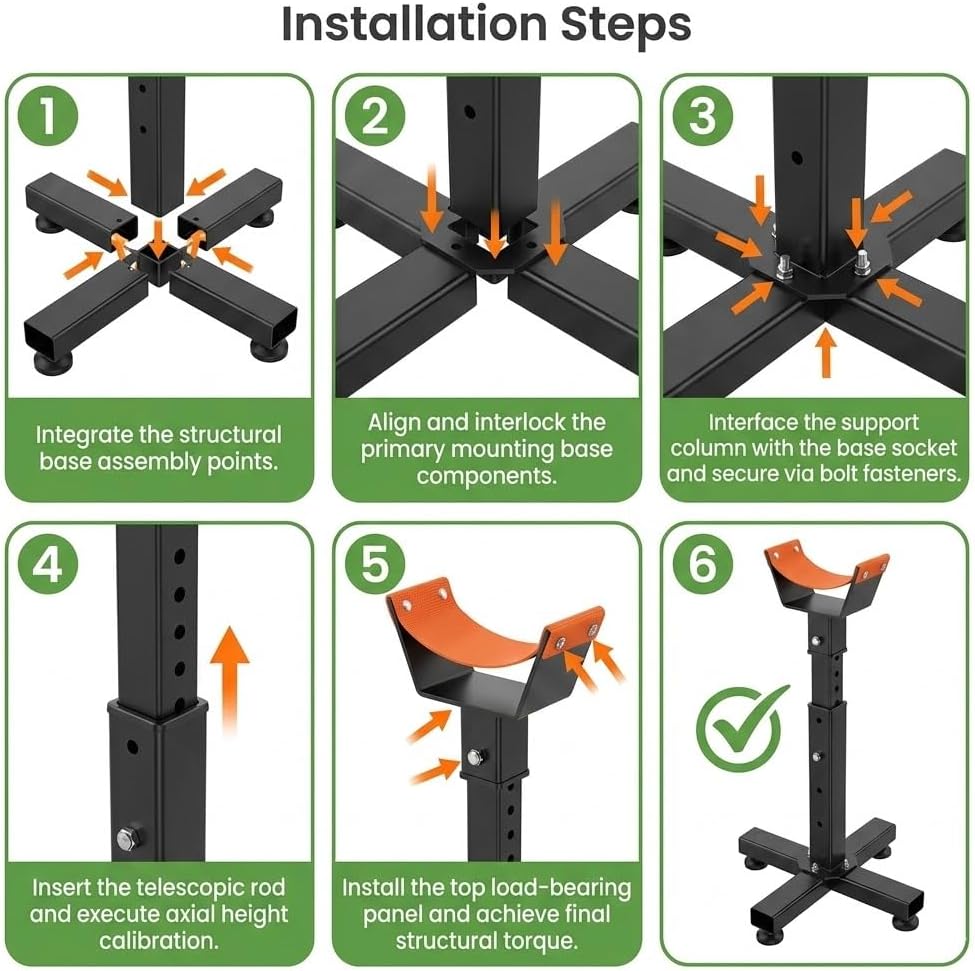 Installation Steps

1

Integrate the structural base assembly points.

2

Align and interlock the primary mounting base components.

3

Interface the support column with the base socket and secure via bolt fasteners.

4

Insert the telescopic rod and execute axial height calibration.

5

Install the top load-bearing panel and achieve final structural torque.

6