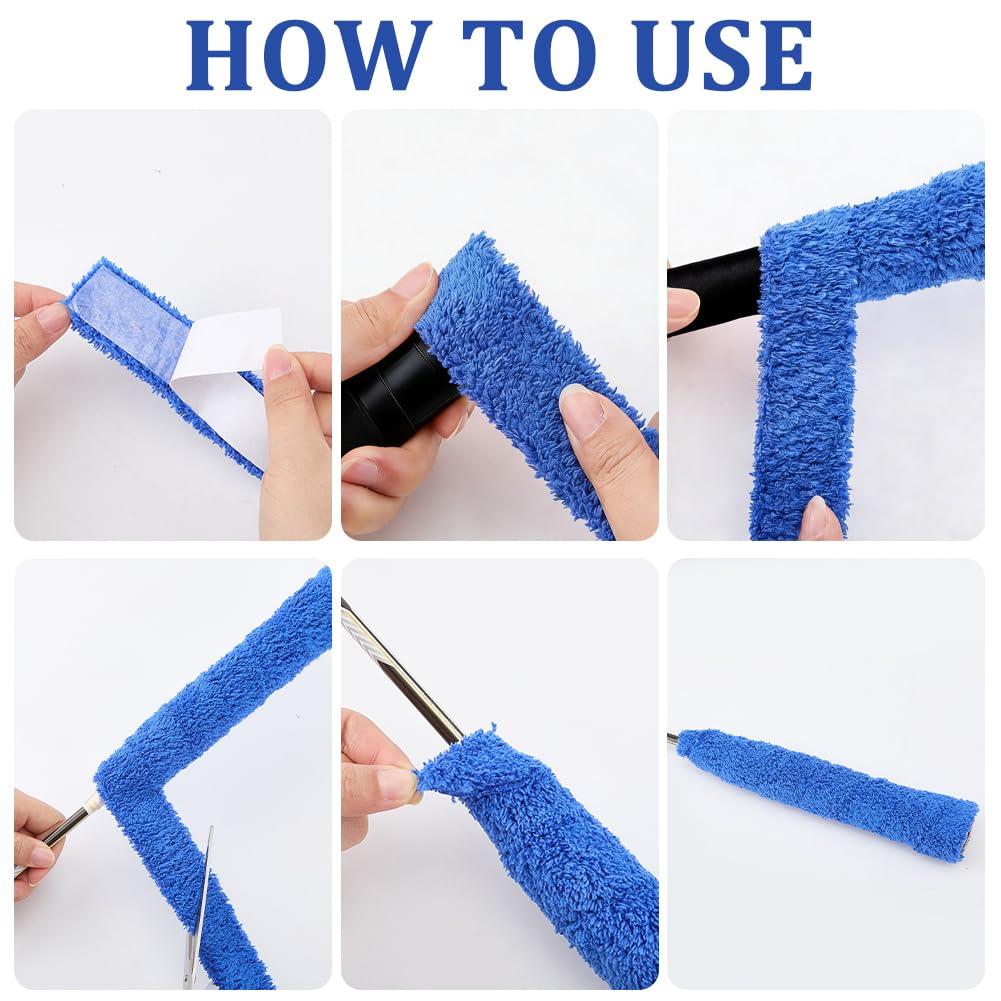 HOW TO USE