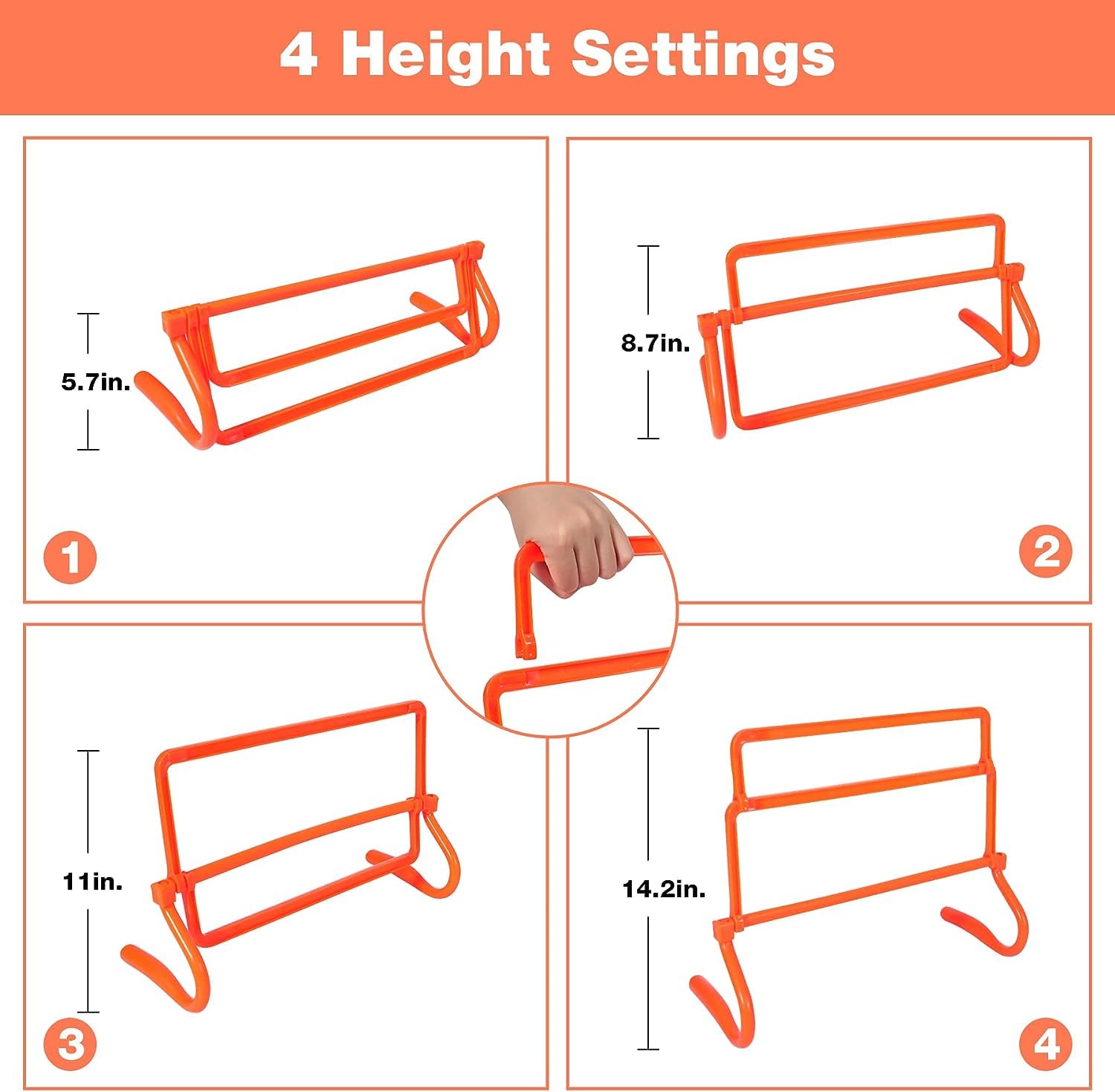 4 Height Settings

5.7in.

1

8.7in.

2

11in.

3

14.2in.

4