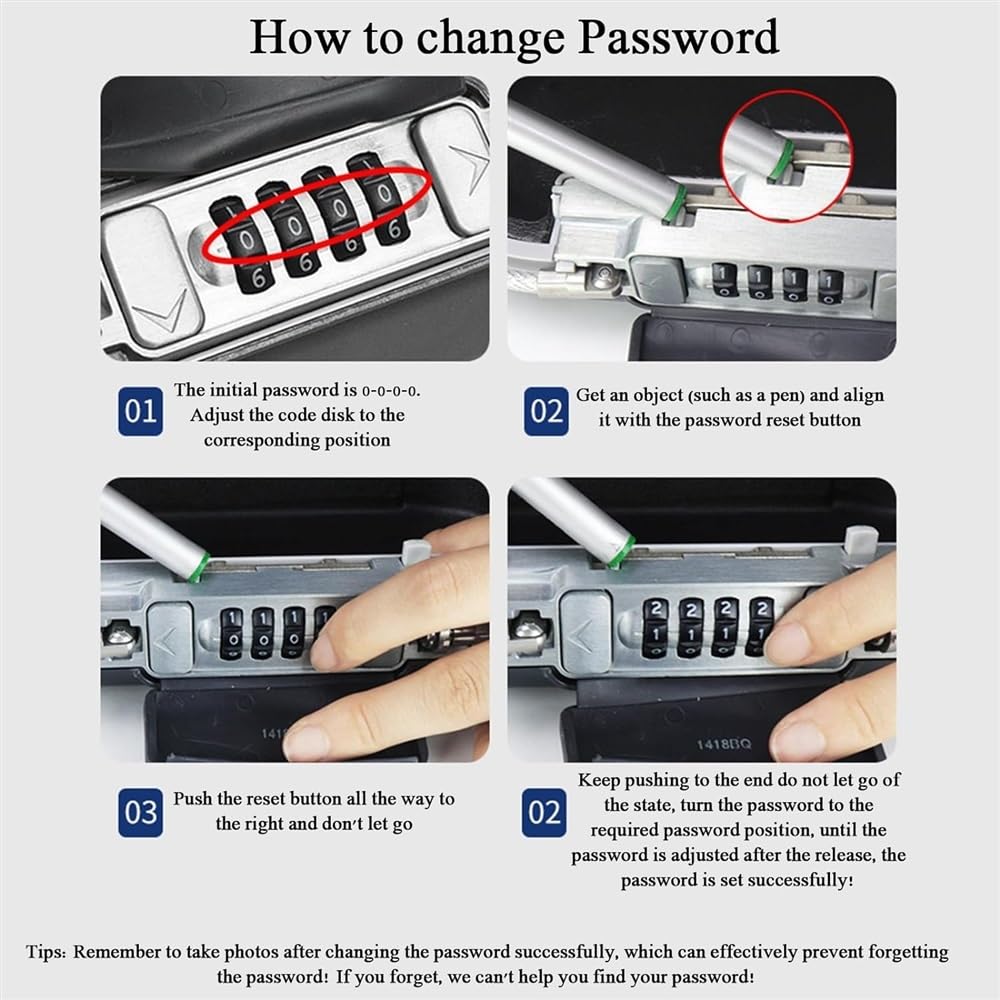 How to change Password

01 The initial password is 0-0-0-0. Adjust the code disk to the corresponding position

02 Get an object (such as a pen) and align it with the password reset button

03 Push the reset button all the way to the right and don't let go

02 Keep pushing to the end do not let go of the state, turn the password to the required password position, until the password is adjusted after the release, the password is set successfully!

Tips: Remember to take photos after changing the password successfully, which can effectively prevent forgetting the password! If you forget, we can't help you find your password!