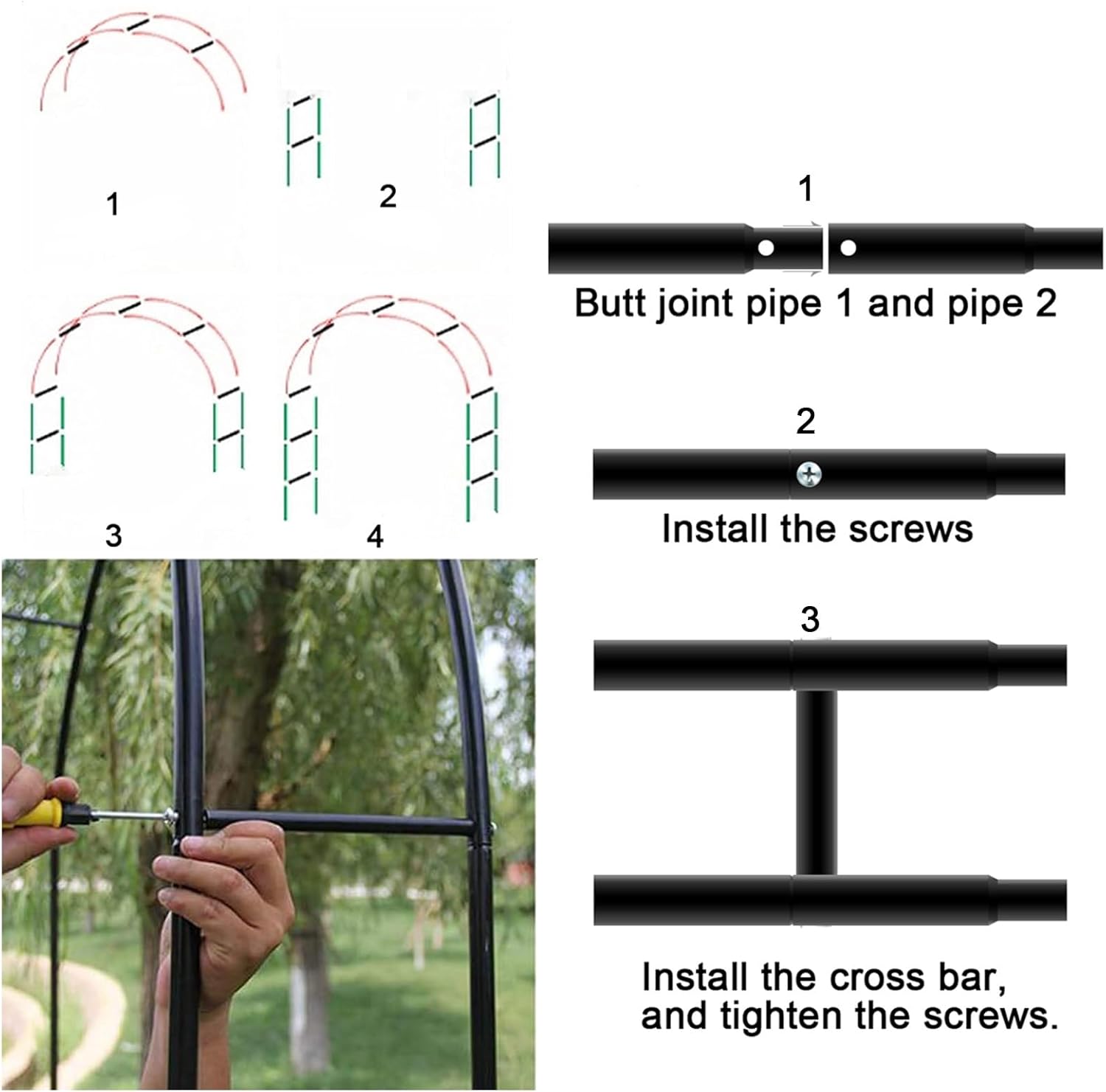 1

2

3

4

1

Butt joint pipe 1 and pipe 2

2

Install the screws

3

Install the cross bar, and tighten the screws.