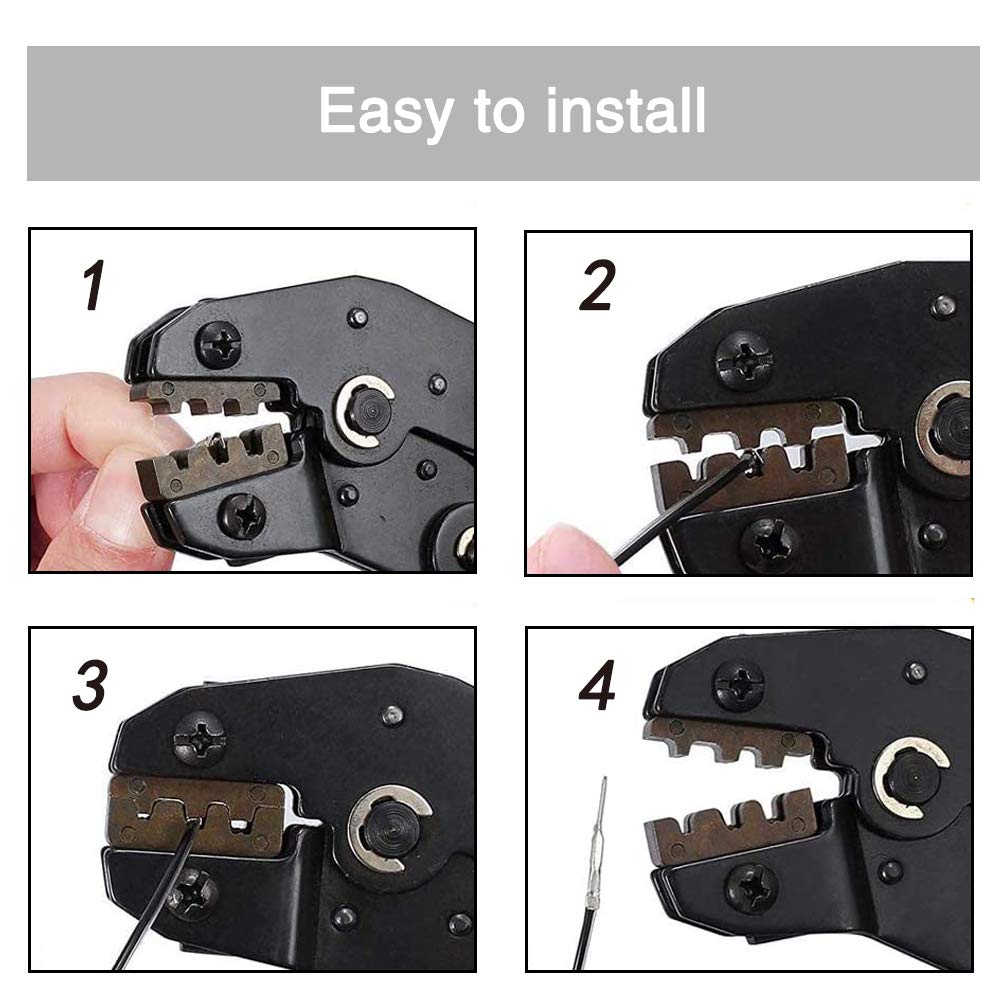 Easy to install

1

2

3

4