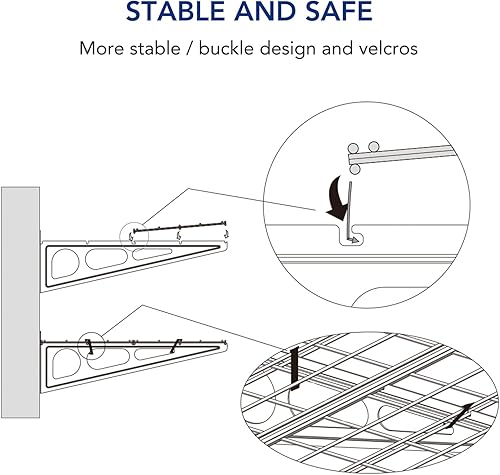 STABLE AND SAFE

More stable / buckle design and velcros