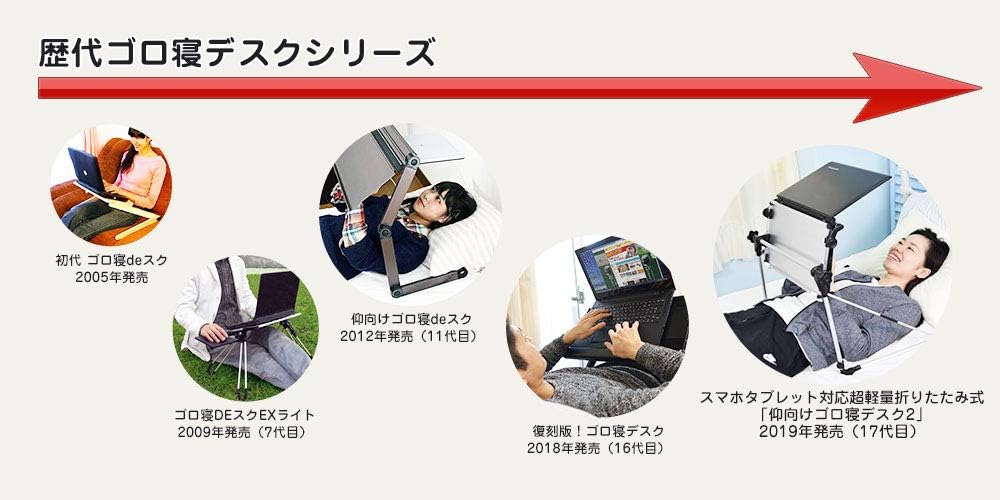 歴代ゴロ寝デスクシリーズ

初代 ゴロ寝deスク
2005年発売

ゴロ寝DEスクEXライト
2009年発売（7代目）

仰向けゴロ寝deスク
2012年発売（11代目）

復刻版！ゴロ寝デスク
2018年発売（16代目）

スマホタブレット対応超軽量折りたたみ式
「仰向けゴロ寝デスク2」
2019年発売（17代目）