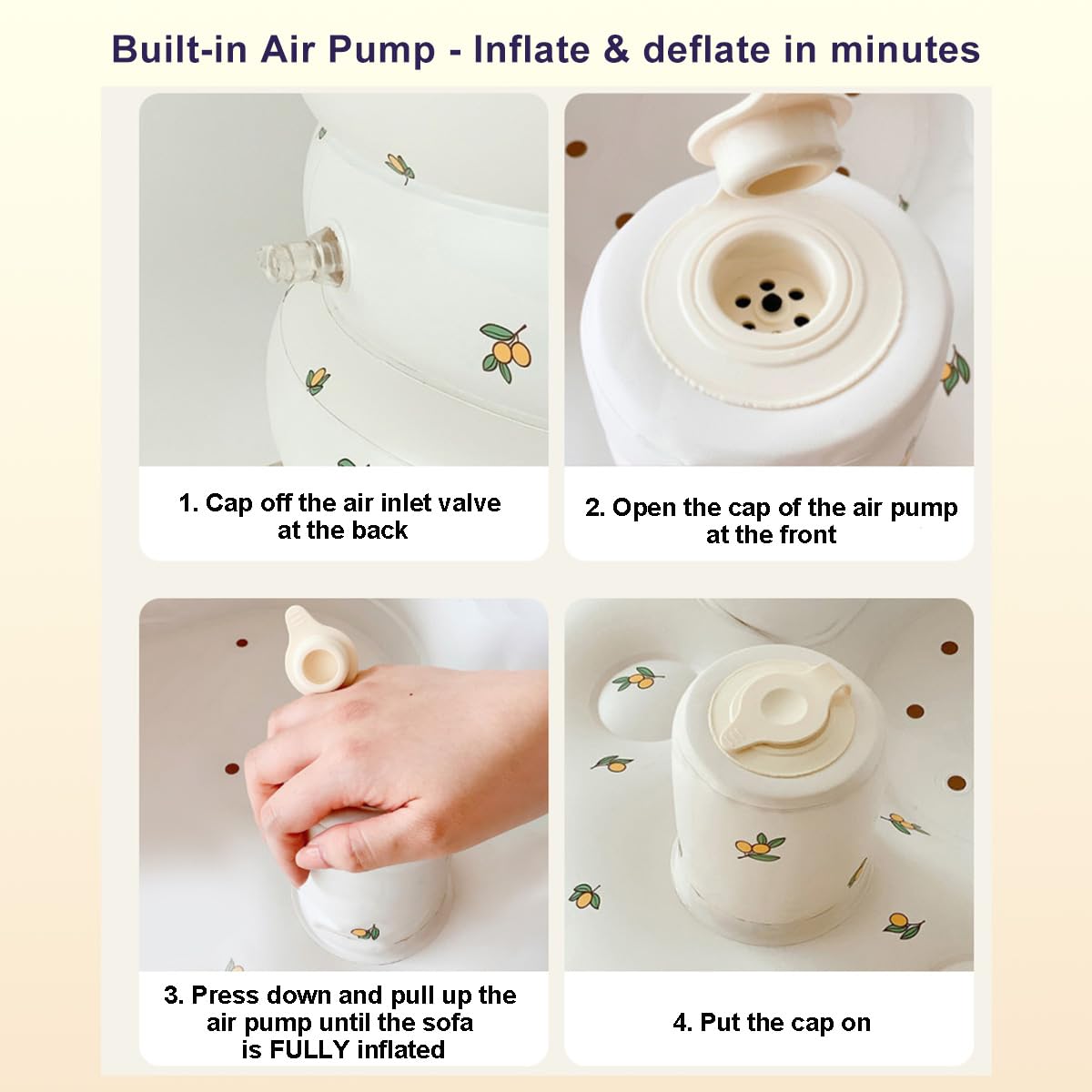 Built-in Air Pump - Inflate & deflate in minutes

1. Cap off the air inlet valve at the back

2. Open the cap of the air pump at the front

3. Press down and pull up the air pump until the sofa is FULLY inflated

4. Put the cap on