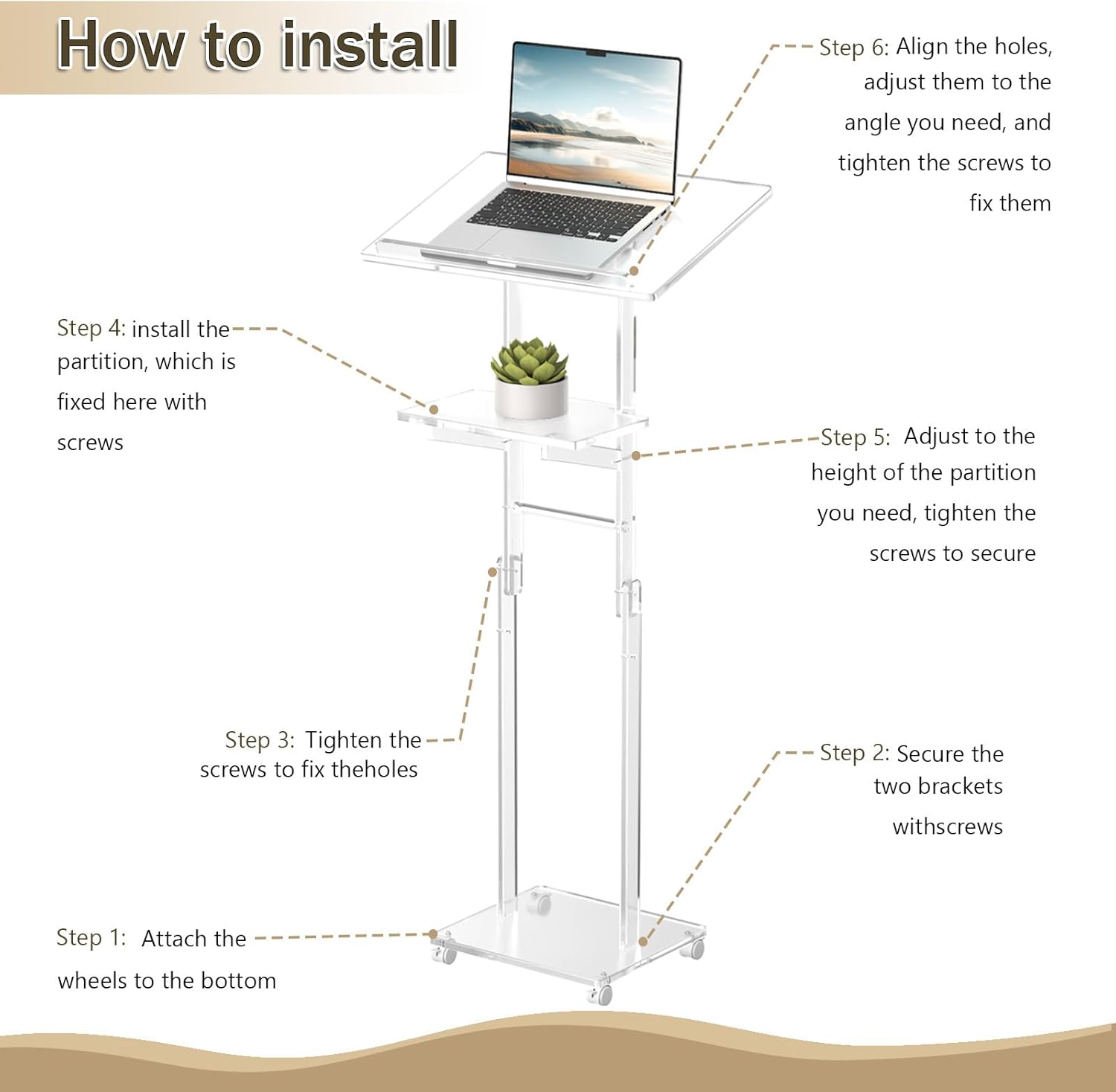 How to install

Step 6: Align the holes, adjust them to the angle you need, and tighten the screws to fix them

Step 4: install the partition, which is fixed here with screws

Step 5: Adjust to the height of the partition you need, tighten the screws to secure

Step 3: Tighten the screws to fix theholes

Step 2: Secure the two brackets withscrews

Step 1: Attach the wheels to the bottom