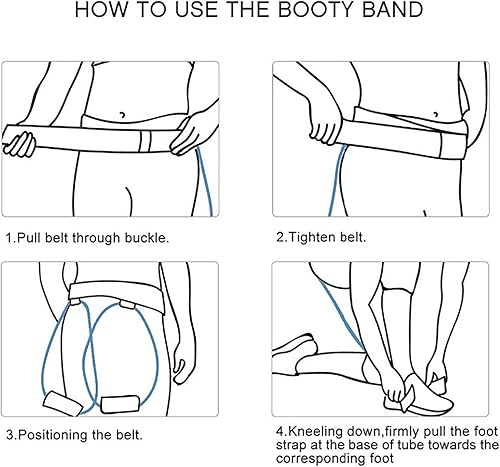 HOW TO USE THE BOOTY BAND

1.Pull belt through buckle.

2.Tighten belt.

3.Positioning the belt.

4.Kneeling down,firmly pull the foot strap at the base of tube towards the corresponding foot