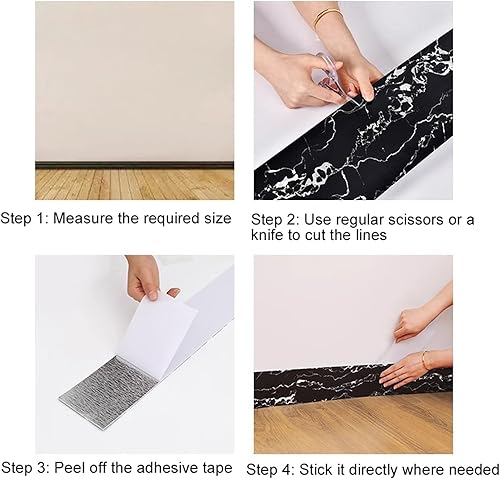 Step 1: Measure the required size

Step 2: Use regular scissors or a knife to cut the lines

Step 3: Peel off the adhesive tape

Step 4: Stick it directly where needed