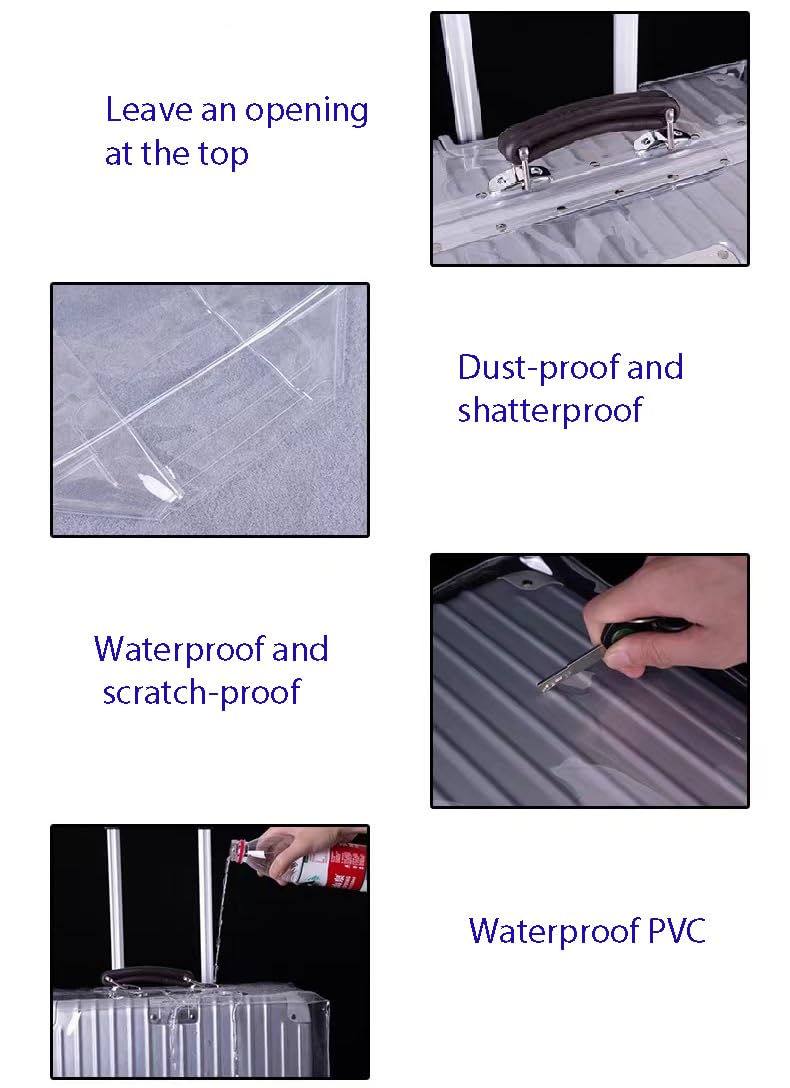 Leave an opening at the top

Dust-proof and shatterproof

Waterproof and scratch-proof

Waterproof PVC