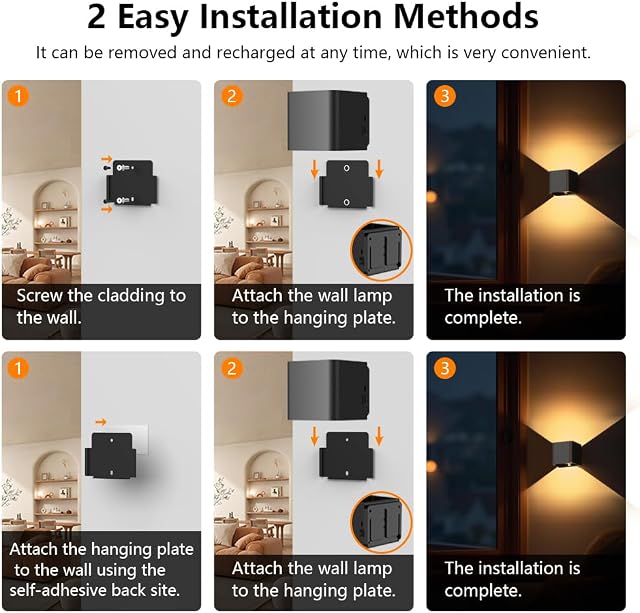 2 Easy Installation Methods

It can be removed and recharged at any time, which is very convenient.

1

Screw the cladding to the wall.

2

Attach the wall lamp to the hanging plate.

3

The installation is complete.

1

Attach the hanging plate to the wall using the self-adhesive back site.

2

Attach the wall lamp to the hanging plate.

3

The installation is complete.